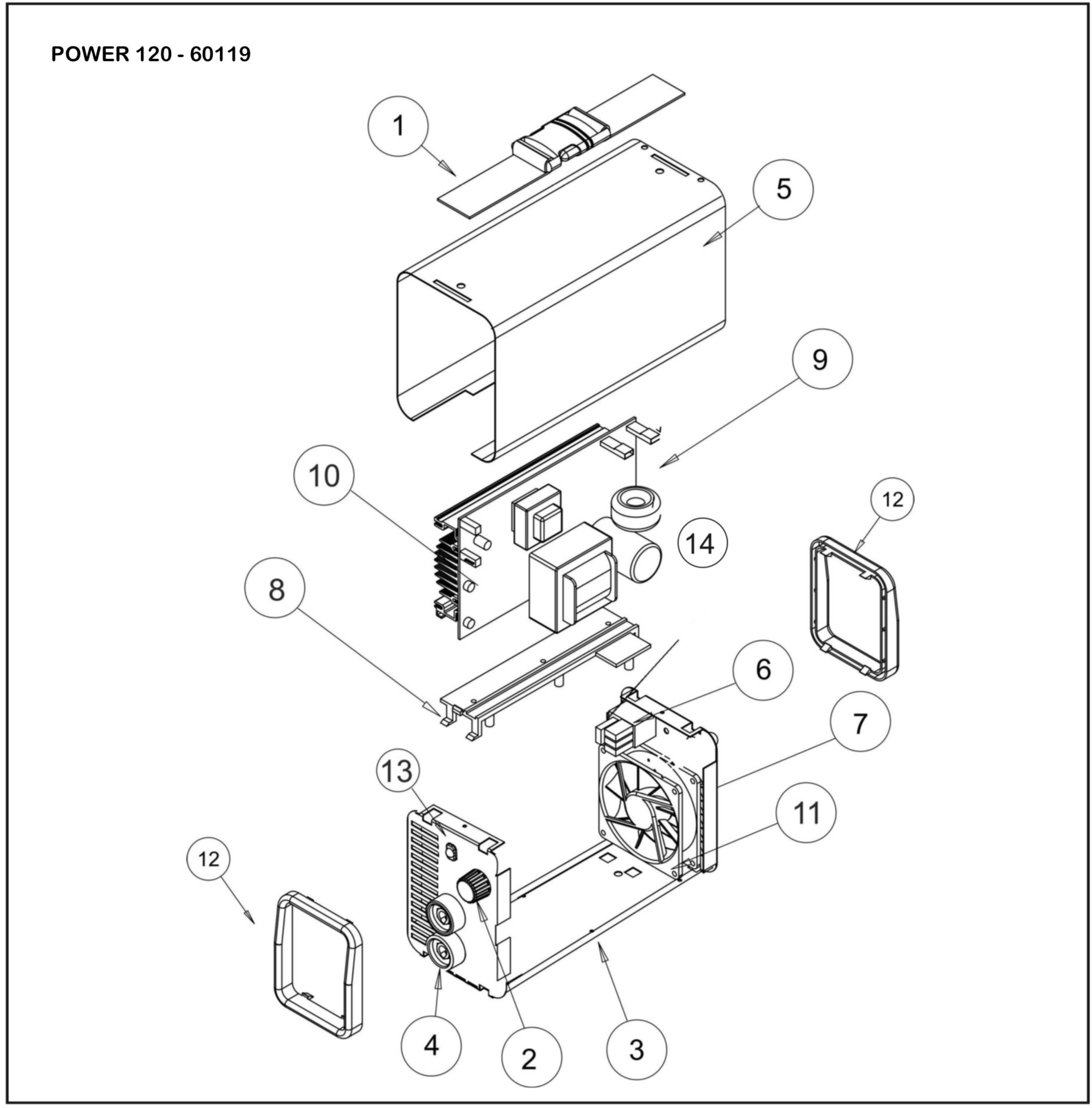 POWER 120 - 60119

1

5

9

10

12

14

8

6

7

13

11

12

4

2

3