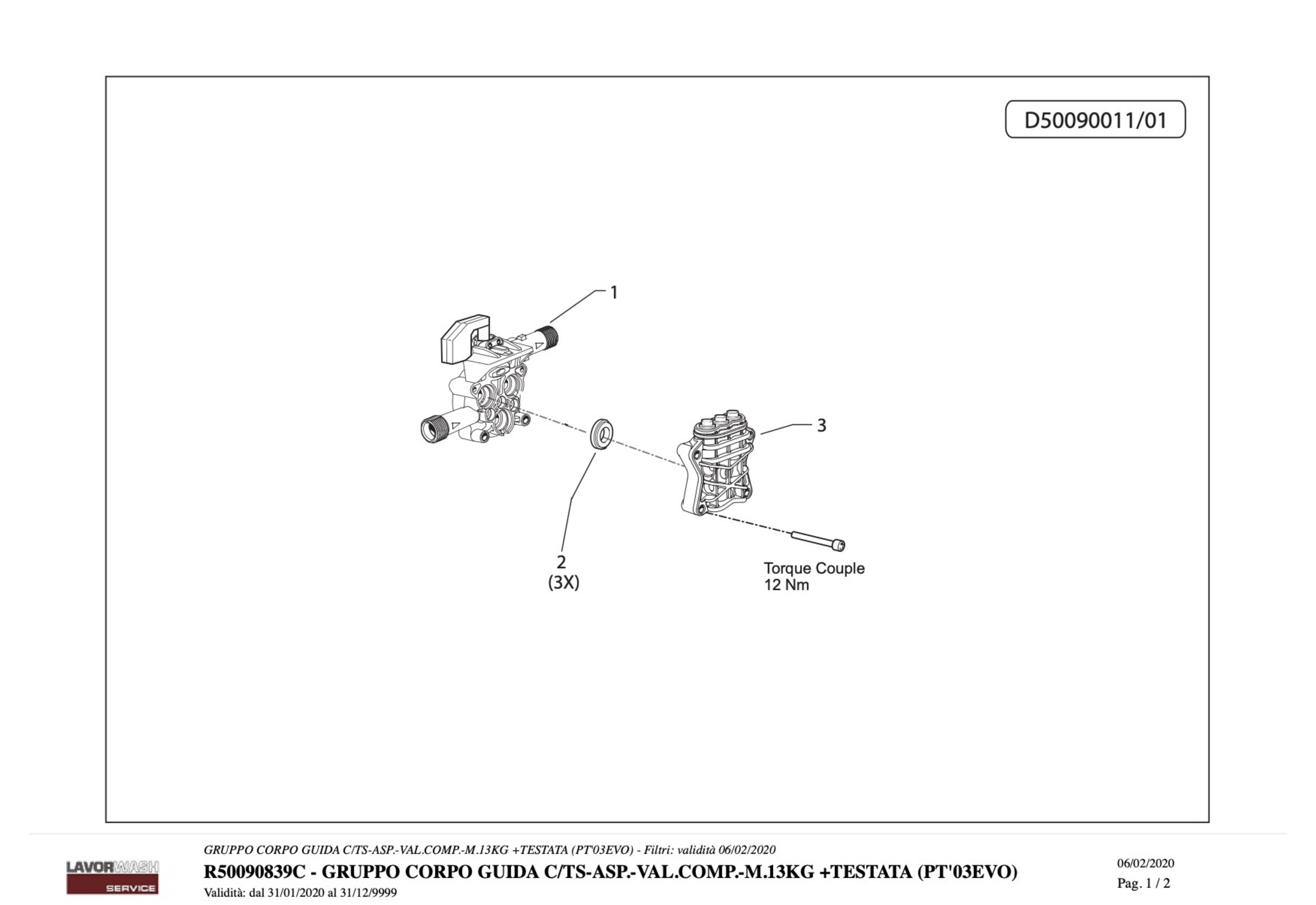 D50090011/01

1

3

2
(3X)

Torque Couple
12 Nm

LAVORWASH
SERVICE

GRUPPO CORPO GUIDA C/TS-ASP.-VAL.COMP.-M.13KG +TESTATA (PT'03EVO) - Filtri: validità 06/02/2020

R50090839C - GRUPPO CORPO GUIDA C/TS-ASP.-VAL.COMP.-M.13KG +TESTATA (PT'03EVO)

Validità: dal 31/01/2020 al 31/12/9999

06/02/2020
Pag. 1 / 2