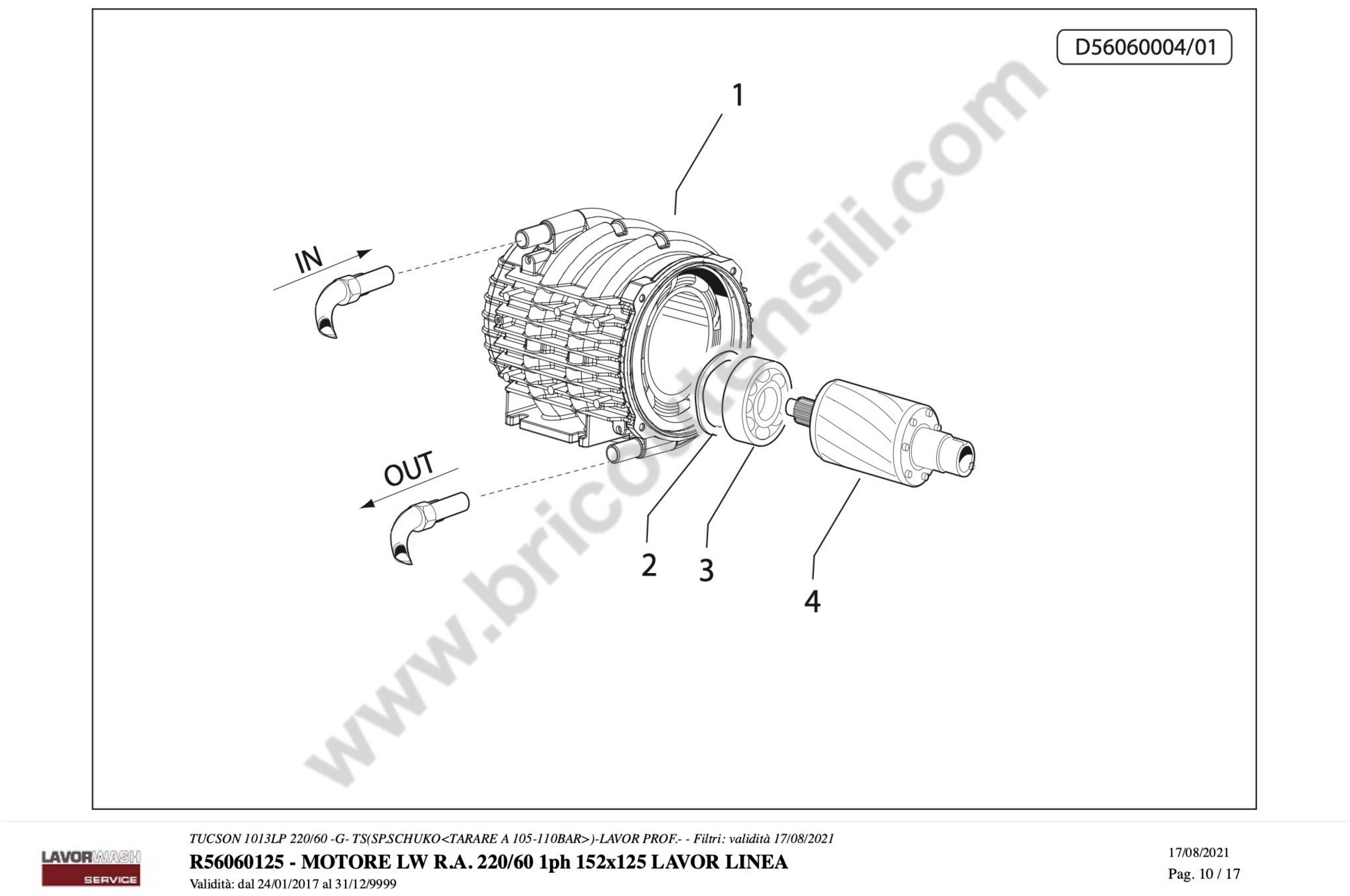 D56060004/01

1

IN

OUT

2

3

4

www.bricoutensili.com

LAVORWASH SERVICE

TUCSON 1013LP 220/60 -G- TS(SP.SCHUKO<TARARE A 105-110BAR>)-LAVOR PROF.- - Filtri: validità 17/08/2021

R56060125 - MOTORE LW R.A. 220/60 1ph 152x125 LAVOR LINEA

Validità: dal 24/01/2017 al 31/12/9999

17/08/2021

Pag. 10 / 17