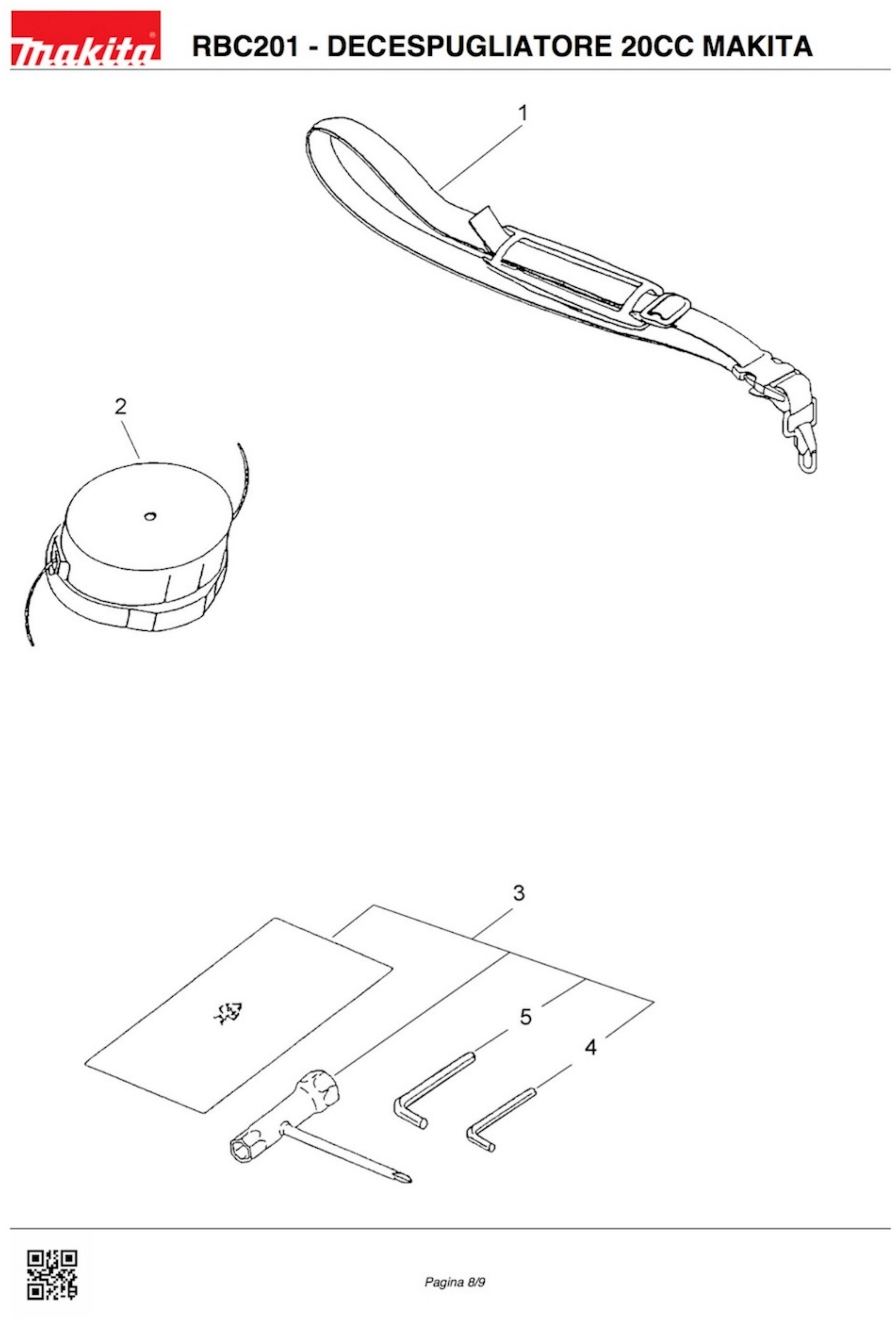 makita

RBC201 - DECESPUGLIATORE 20CC MAKITA

1

2

3

5

4

Pagina 8/9