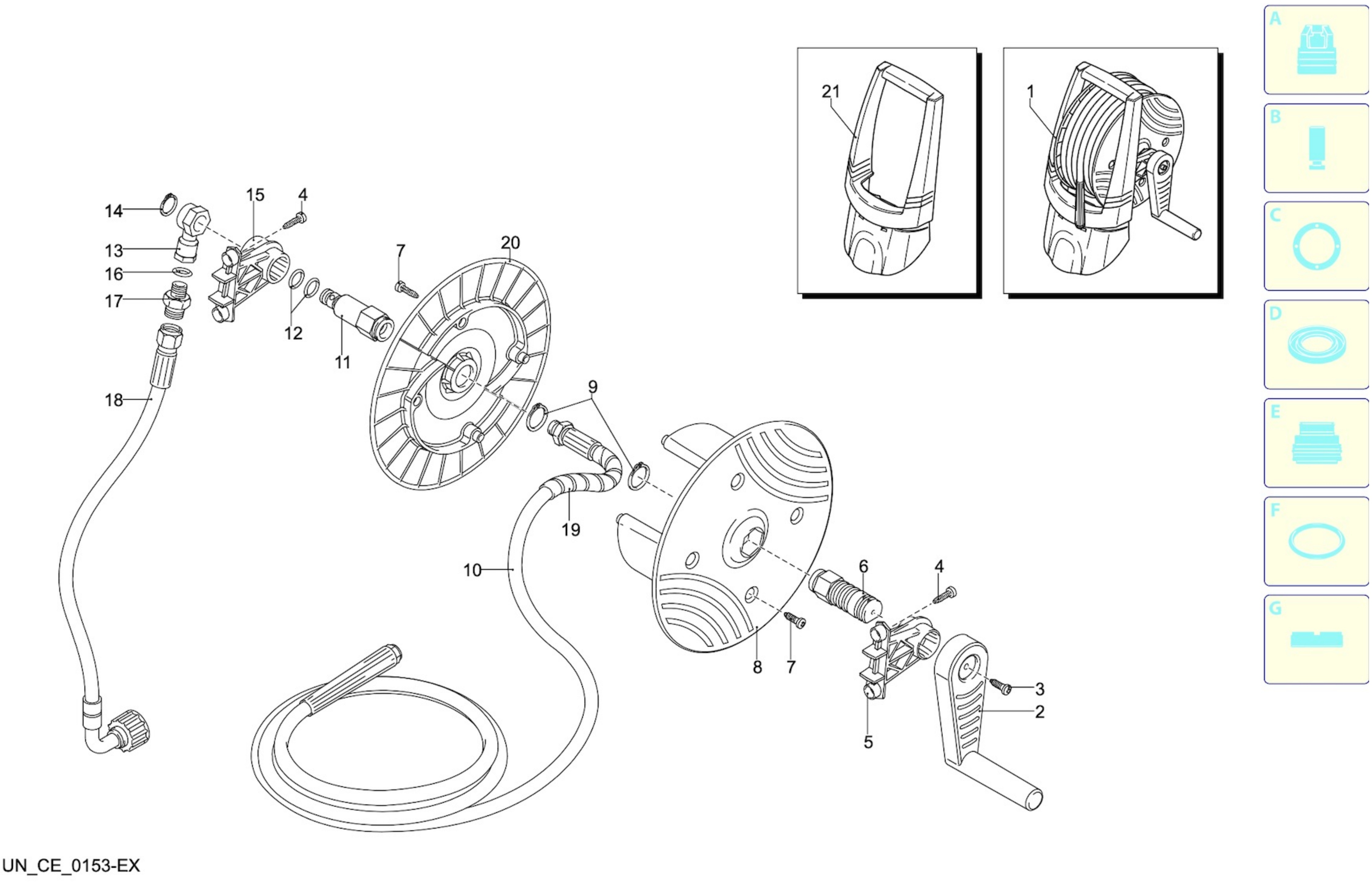 21

1

A

B

C

D

E

F

G

14

15

4

13

16

17

7

20

12

11

18

9

19

10

6

4

8

7

3

2

5

UN_CE_0153-EX