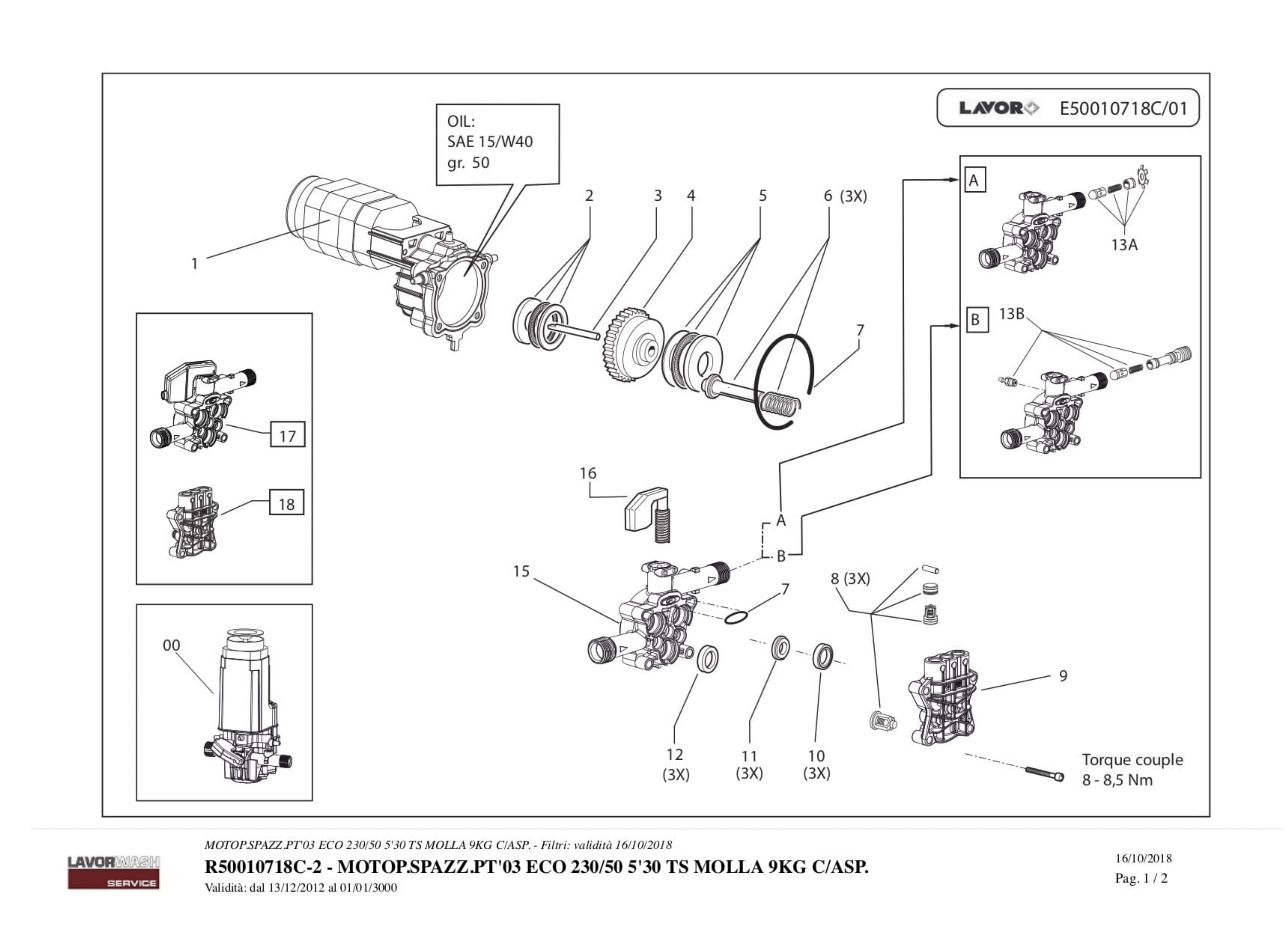 LAVOR E50010718C/01

OIL:
SAE 15/W40
gr. 50

1
2
3
4
5
6 (3X)
7

A
13A
B
13B

17
18

00

16
A
B
15
7
8 (3X)
9
12 (3X)
11 (3X)
10 (3X)

Torque couple
8 - 8,5 Nm

LAVORWASH SERVICE

MOTOP.SPAZZ.PT'03 ECO 230/50 5'30 TS MOLLA 9KG C/ASP. - Filtri: validità 16/10/2018

R50010718C-2 - MOTOP.SPAZZ.PT'03 ECO 230/50 5'30 TS MOLLA 9KG C/ASP.

Validità: dal 13/12/2012 al 01/01/3000

16/10/2018
Pag. 1 / 2