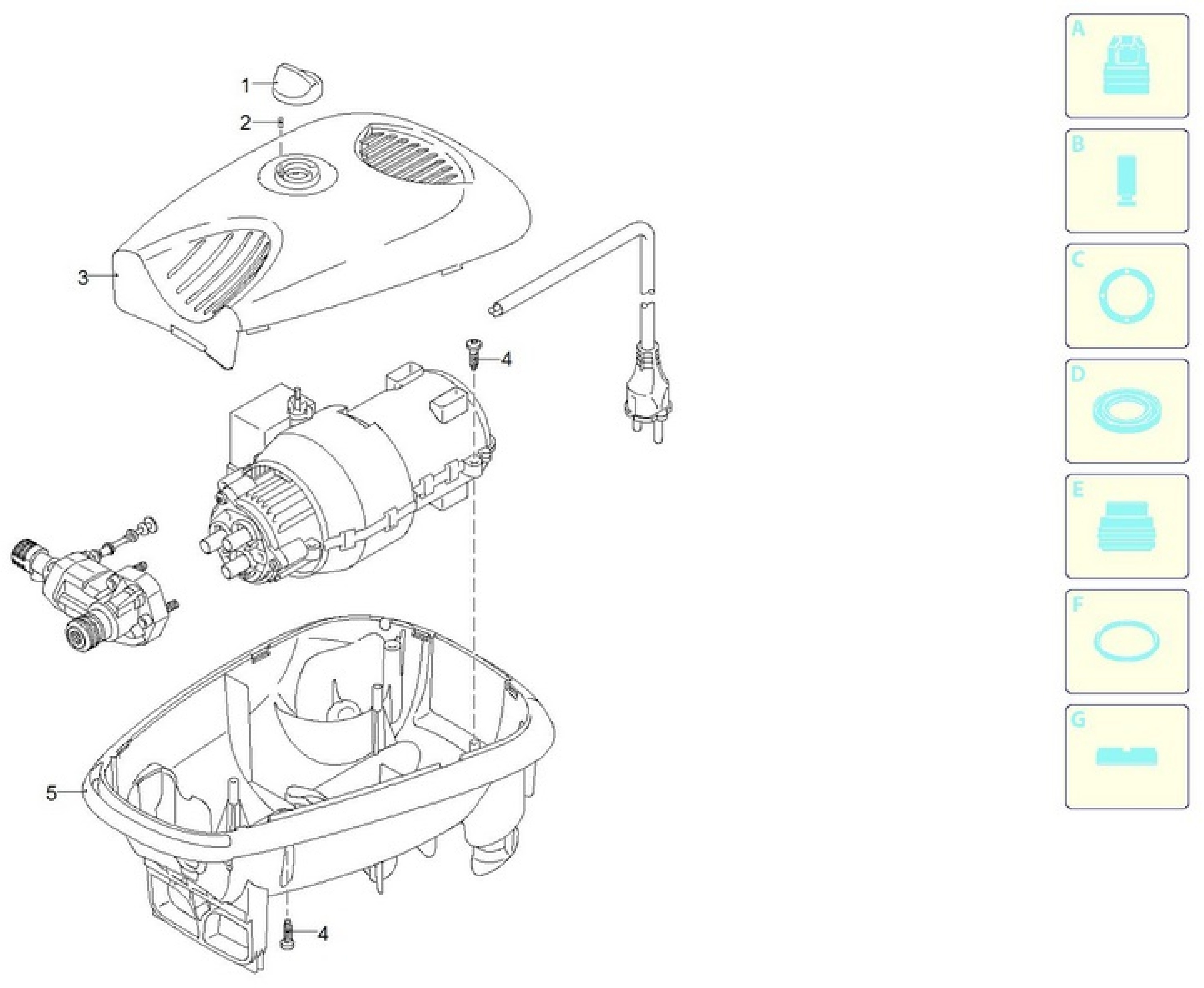 1
2
3
4
5
4
A
B
C
D
E
F
G