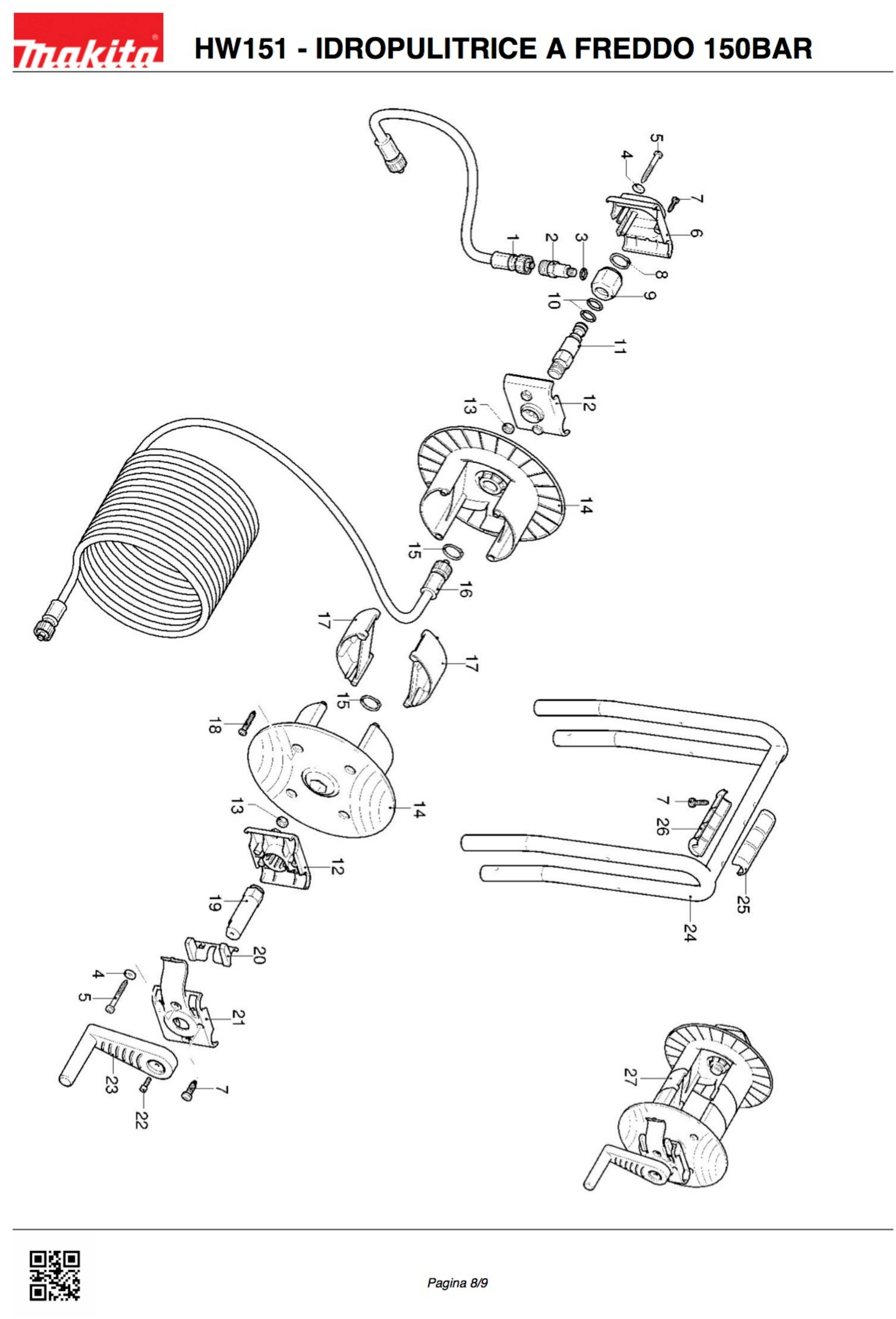 makita

HW151 - IDROPULITRICE A FREDDO 150BAR

5
4
7
6
1
2
3
8
9
10
11
12
13
14
15
16
17
17
15
18
14
13
12
19
20
4
5
21
23
22
7
7
26
25
24
27

Pagina 8/9