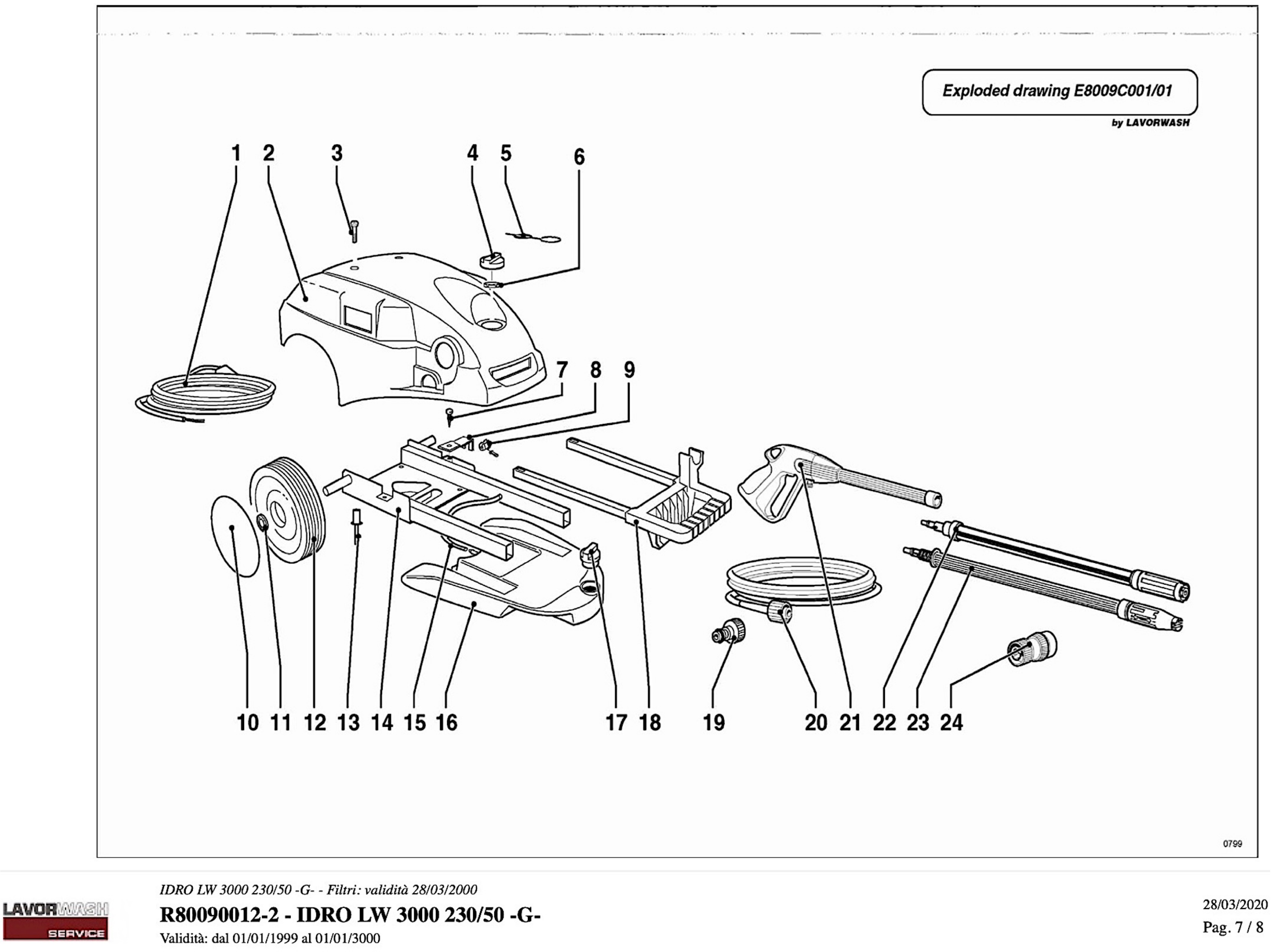 Exploded drawing E8009C001/01
by LAVORWASH

1 2 3 4 5 6

7 8 9

10 11 12 13 14 15 16 17 18 19 20 21 22 23 24

0799

LAVORWASH SERVICE

IDRO LW 3000 230/50 -G- - Filtri: validità 28/03/2000
R80090012-2 - IDRO LW 3000 230/50 -G-
Validità: dal 01/01/1999 al 01/01/3000

28/03/2020
Pag. 7 / 8