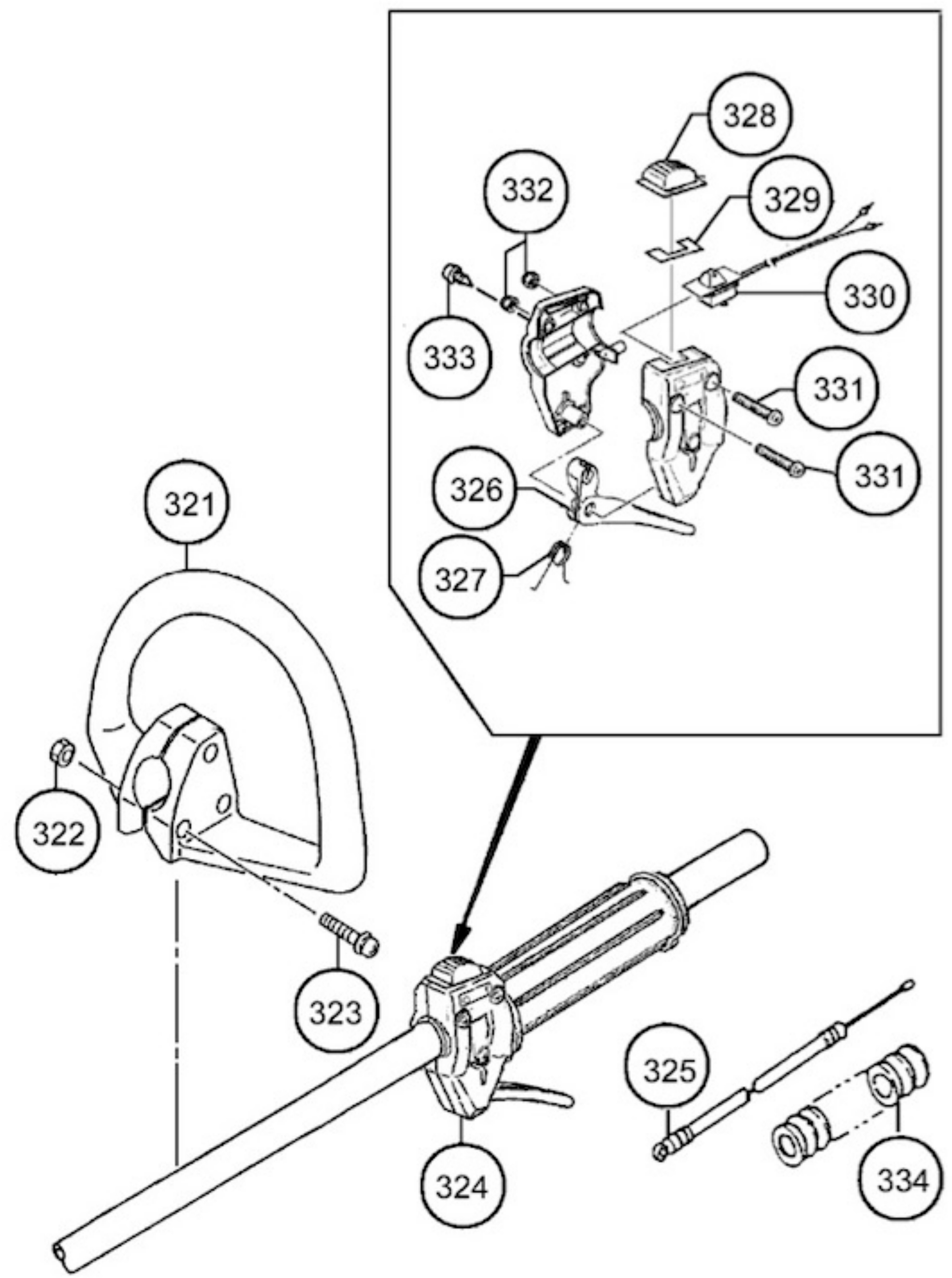 328
332
329
330
333
331
331
326
327
321
322
323
324
325
334