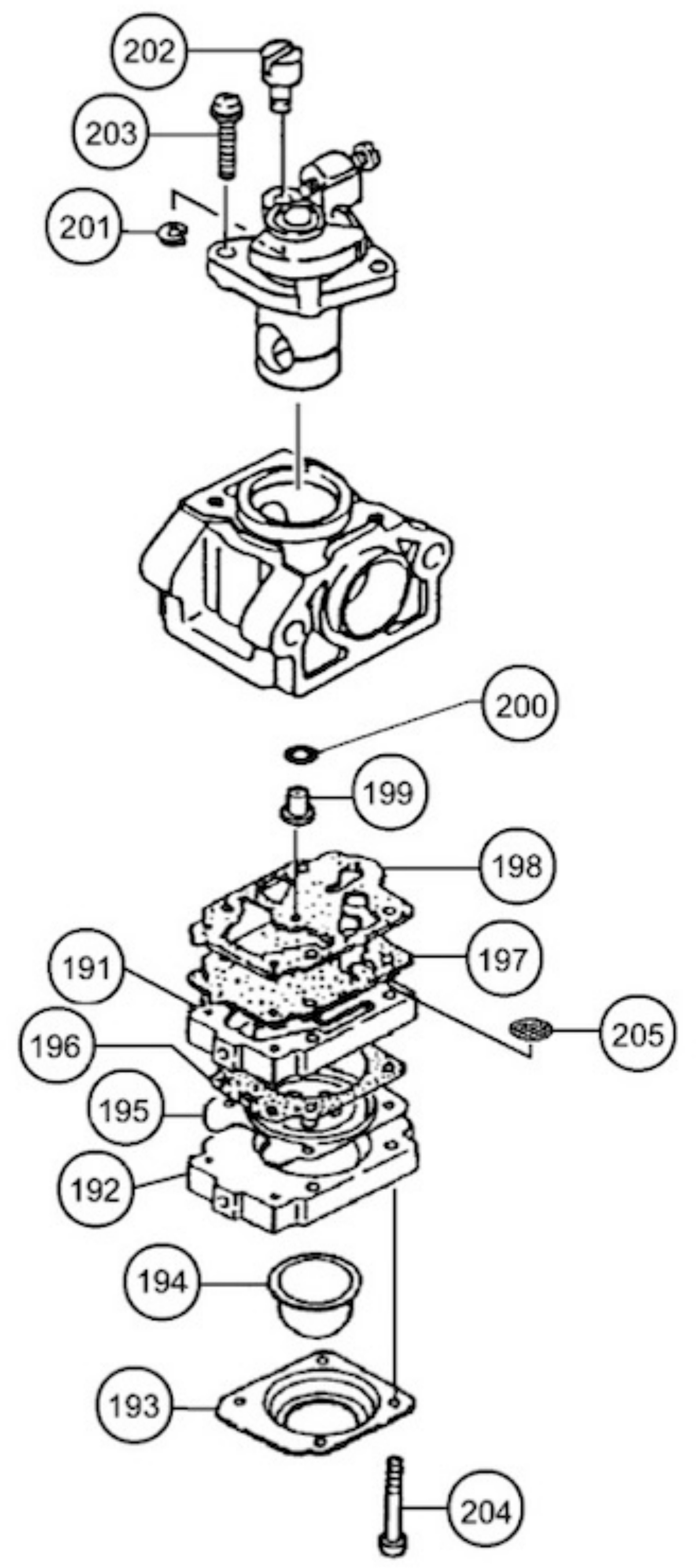 202
203
201
200
199
198
197
191
205
196
195
192
194
193
204