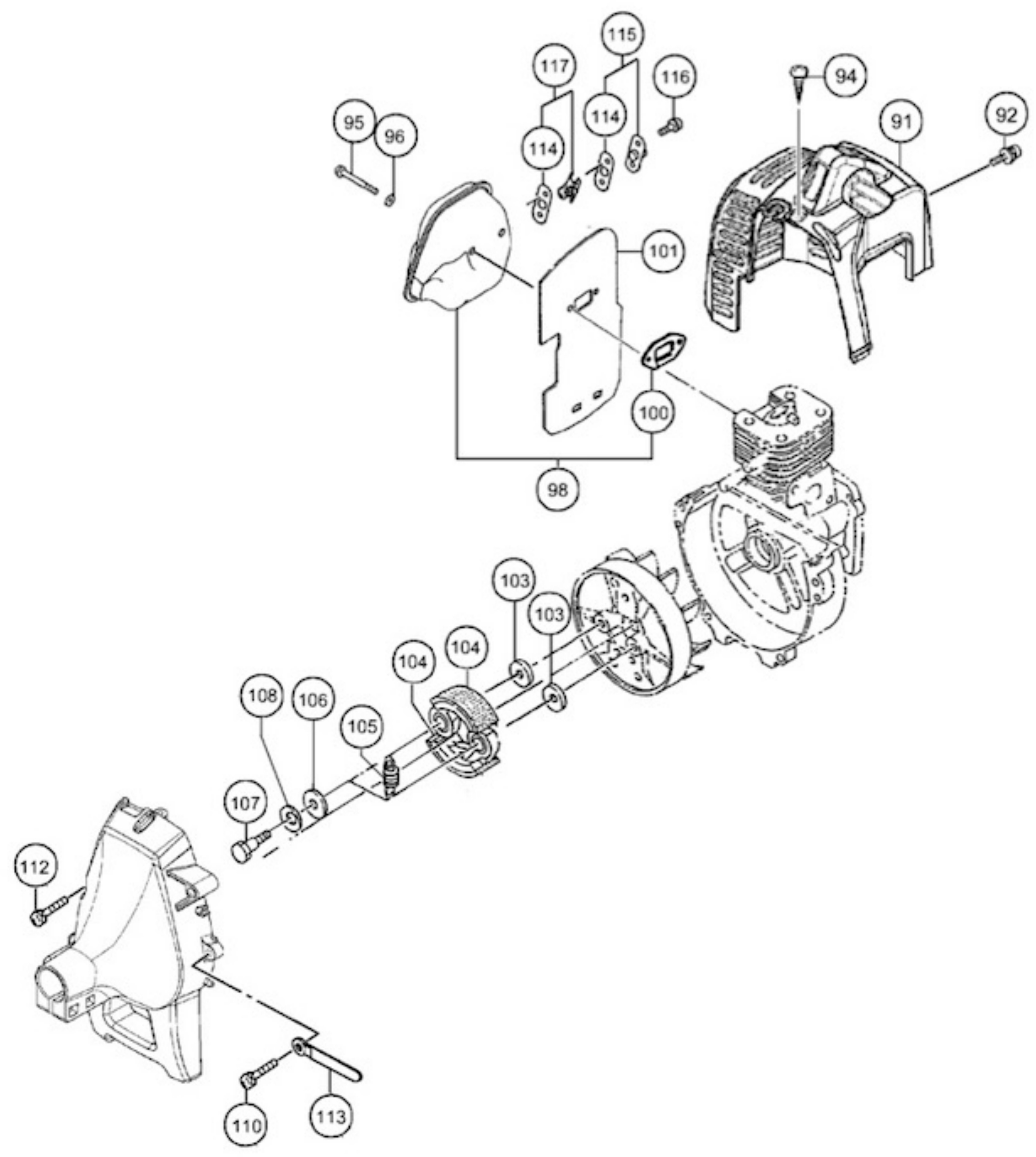 115
117
116
94
95
96
114
114
91
92
101
100
98
103
103
104
104
108
106
105
107
112
110
113