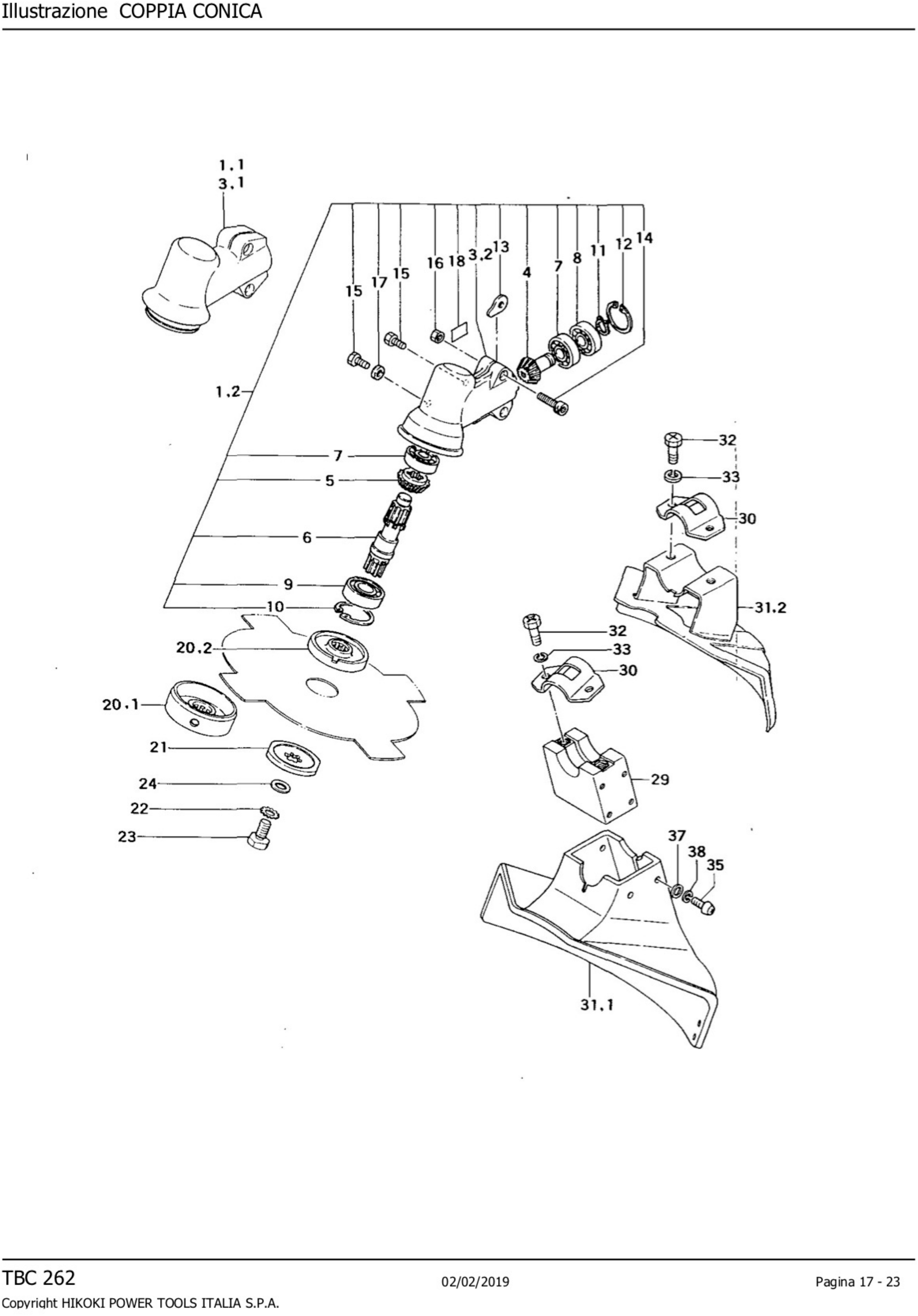 Illustrazione COPPIA CONICA

1.1
3.1

15
17
15
16
18
3.2
13
4
7
8
11
12
14

1.2

7
5
6
9
10

20.2
20.1
21
24
22
23

32
33
30
31.2

32
33
30
29

37
38
35

31.1

TBC 262
02/02/2019
Pagina 17 - 23
Copyright HIKOKI POWER TOOLS ITALIA S.P.A.