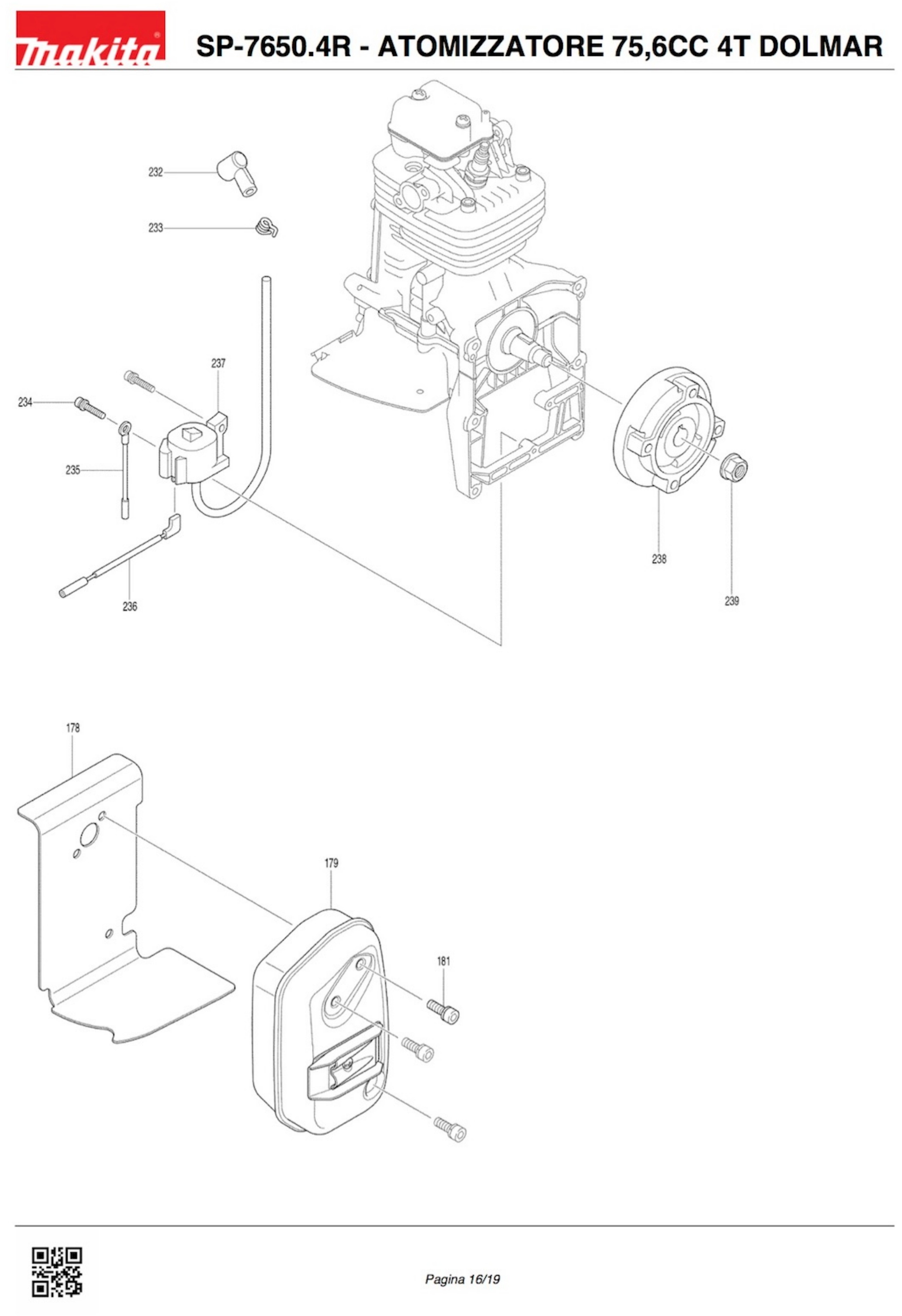 makita

SP-7650.4R - ATOMIZZATORE 75,6CC 4T DOLMAR

232

233

237

234

235

236

238

239

178

179

181

Pagina 16/19