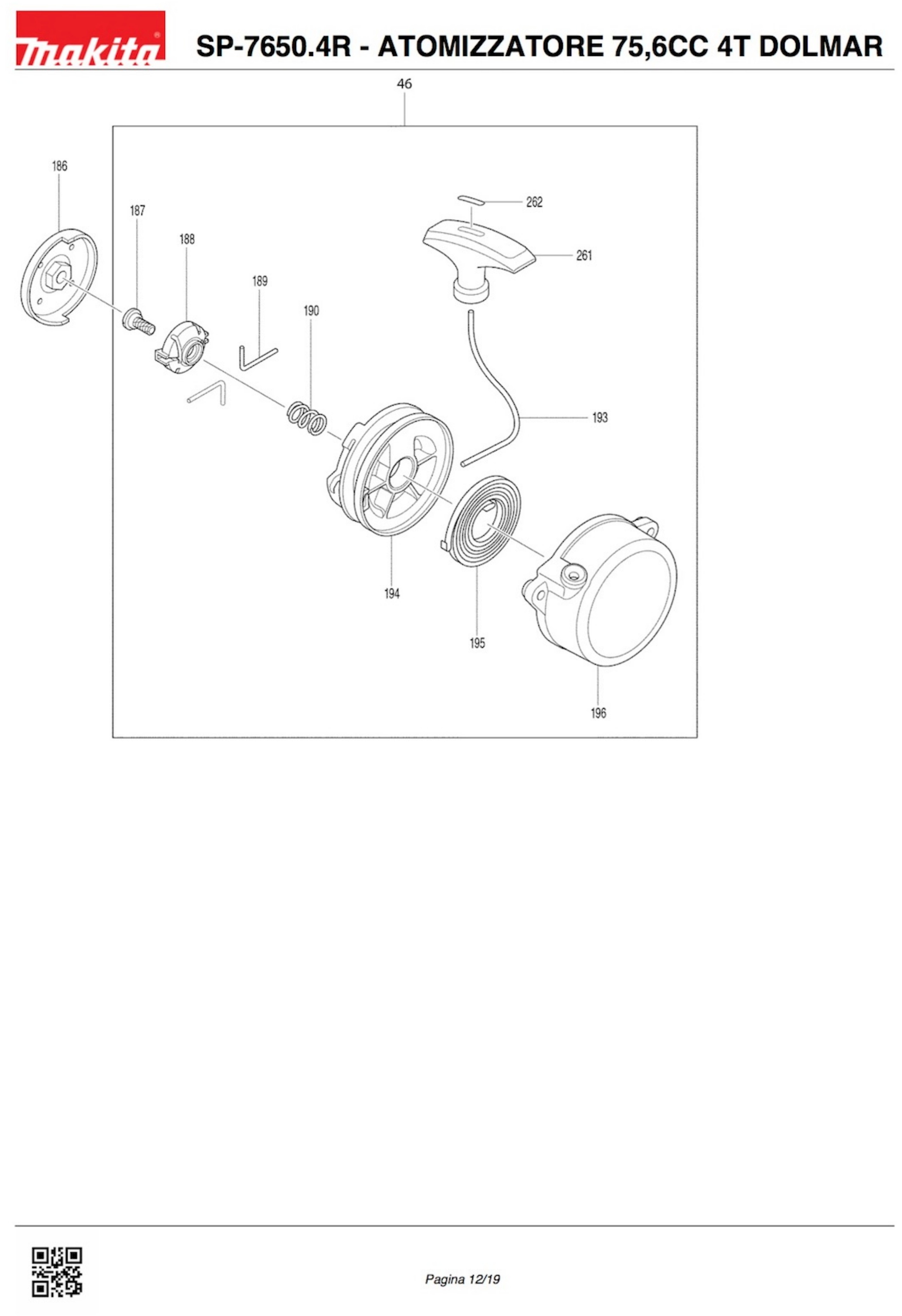 makita

SP-7650.4R - ATOMIZZATORE 75,6CC 4T DOLMAR

46

186

187

188

189

190

262

261

193

194

195

196

Pagina 12/19