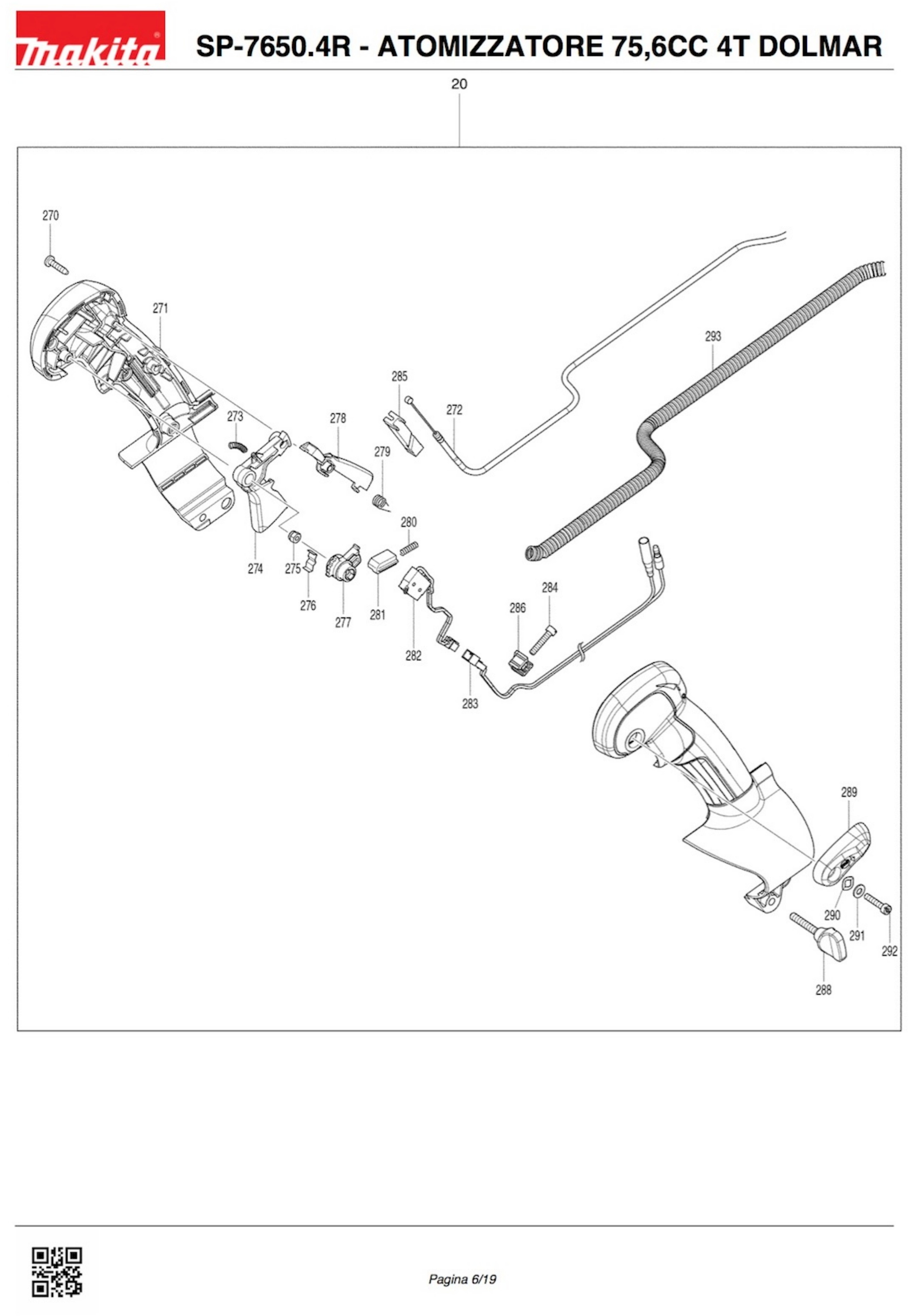 makita

SP-7650.4R - ATOMIZZATORE 75,6CC 4T DOLMAR

20

270
271
293
285
272
273
278
279
280
274
275
276
277
281
282
284
286
283
289
290
291
292
288

Pagina 6/19