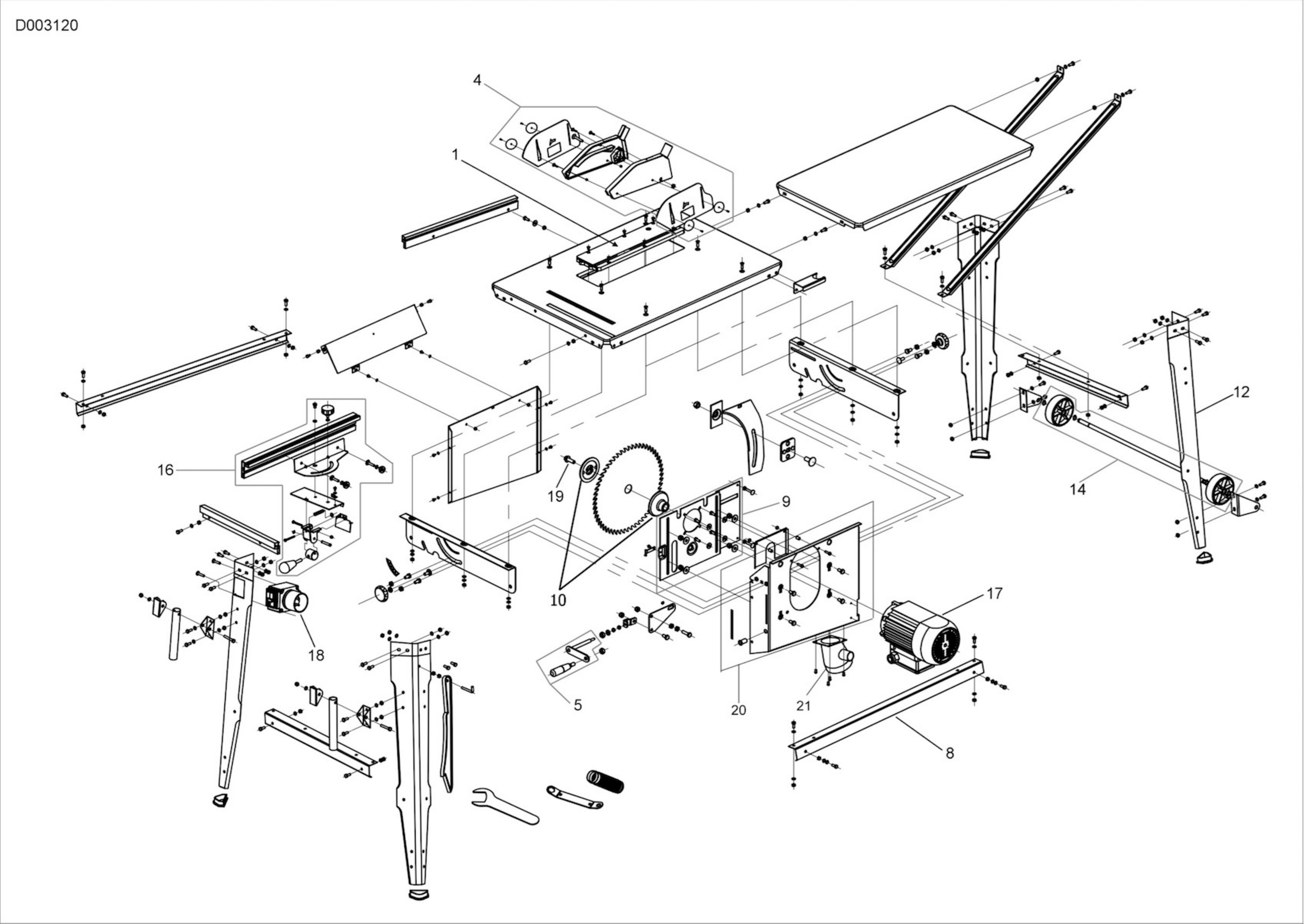 D003120

4

1

12

16

19

9

14

10

17

18

5

20

21

8