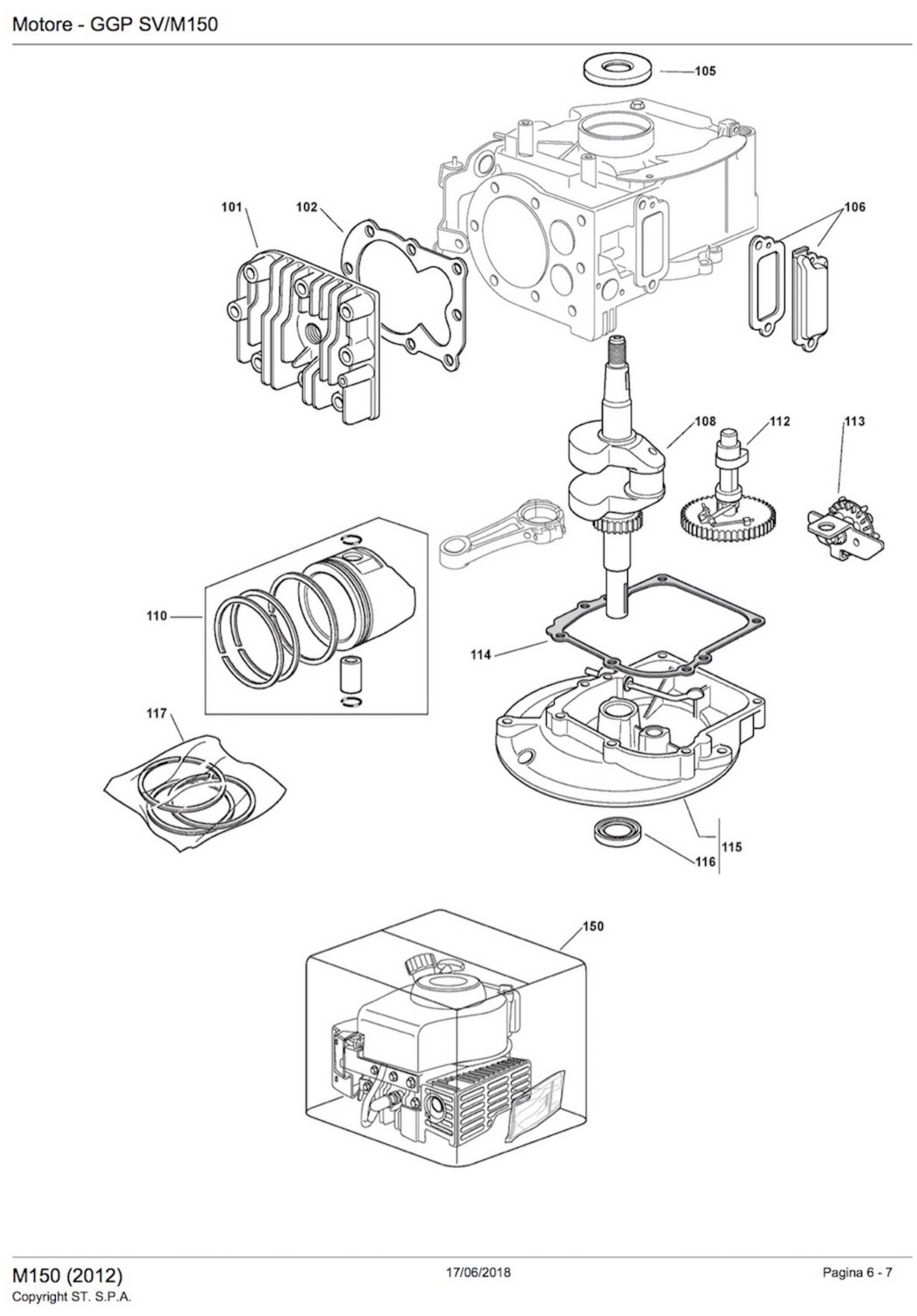 Motore - GGP SV/M150

105

101

102

106

108

112

113

110

114

117

115

116

150

M150 (2012)
Copyright ST. S.P.A.

17/06/2018

Pagina 6 - 7