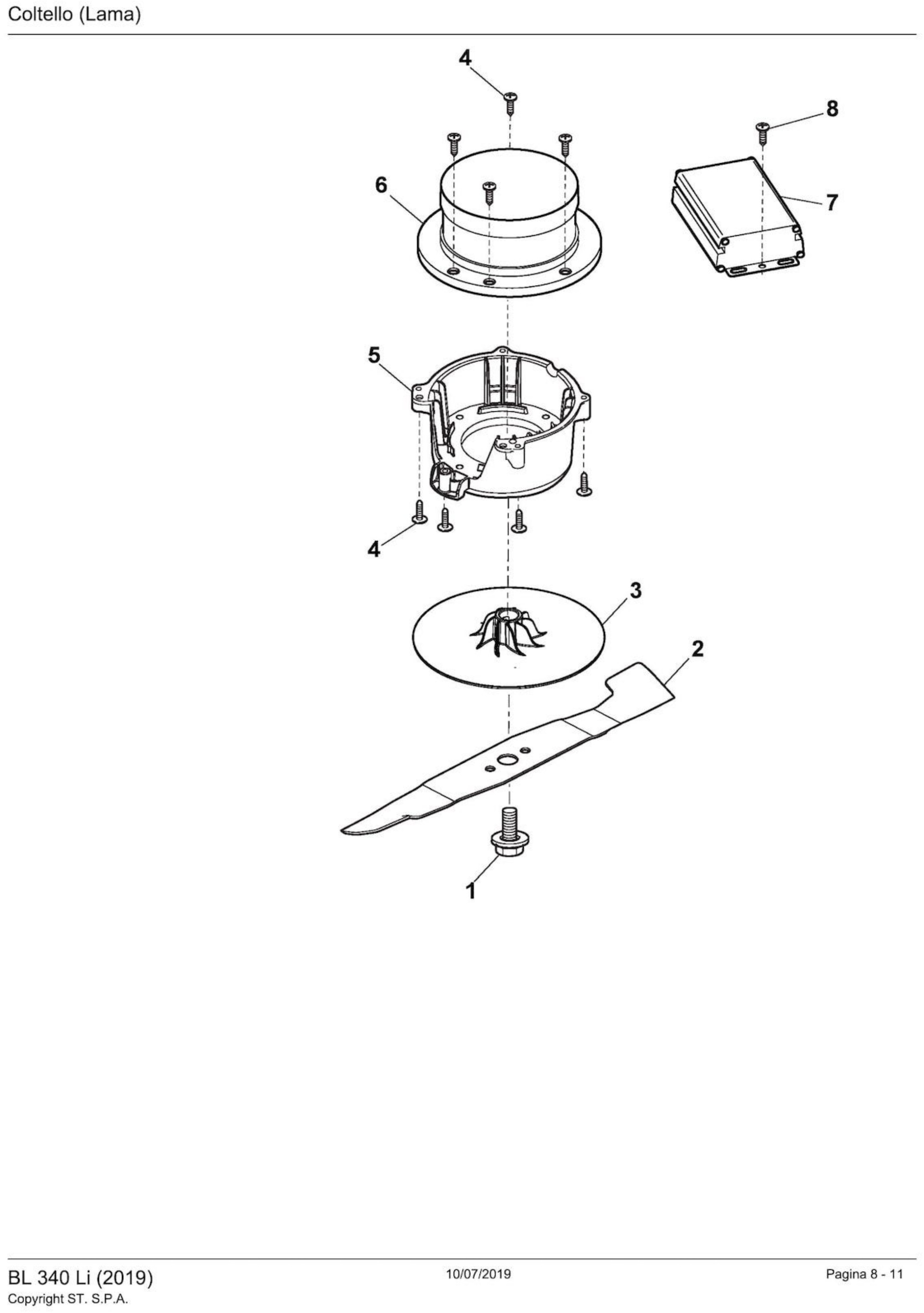 Coltello (Lama)

4
8
6
7
5
4
3
2
1

BL 340 Li (2019)
Copyright ST. S.P.A.
10/07/2019
Pagina 8 - 11