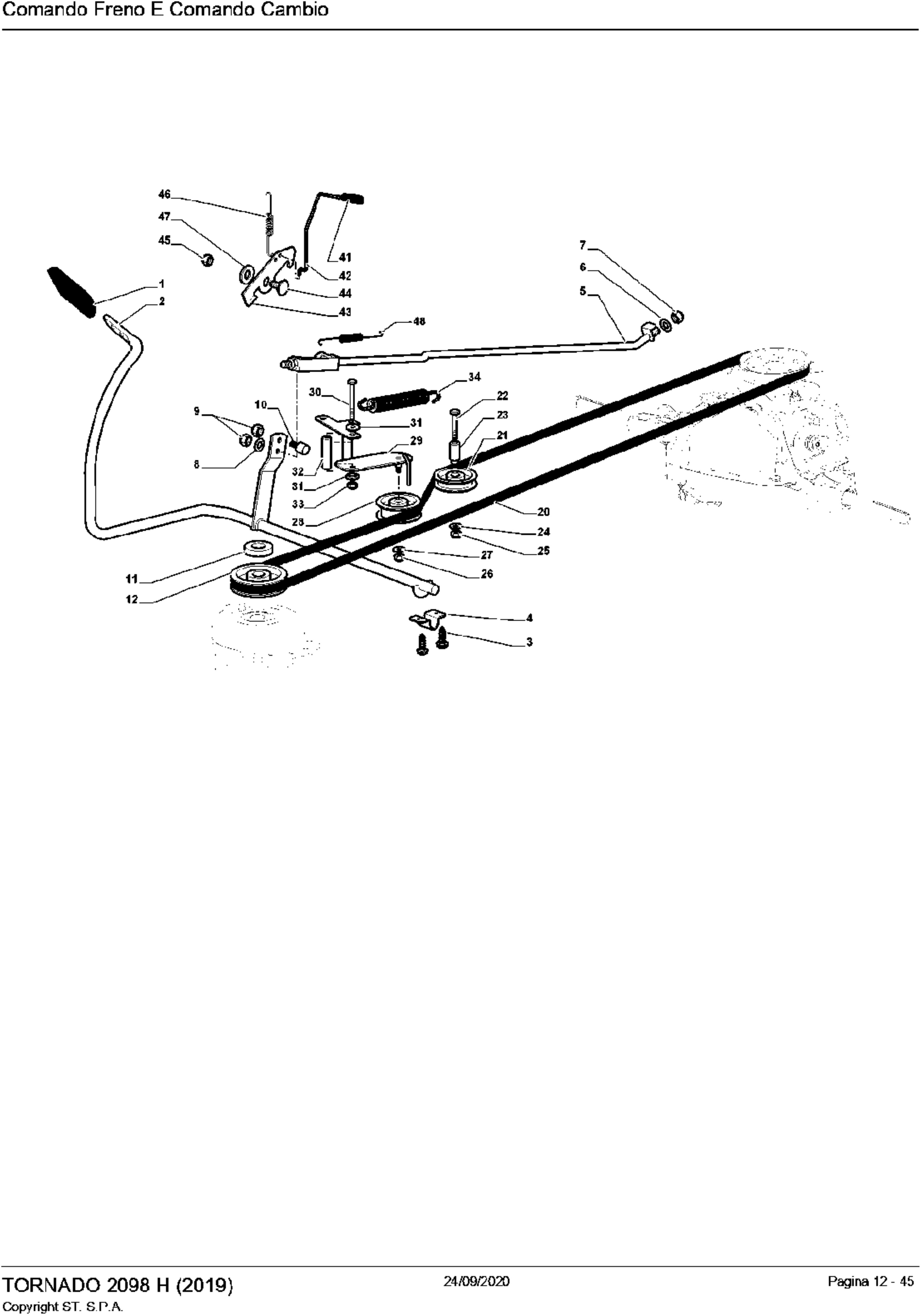 Comando Freno E Comando Cambio

46
47
45
41
42
44
43
1
2
7
6
5
48
34
30
22
10
9
31
23
29
21
8
32
31
33
28
20
24
25
27
26
11
12
4
3

TORNADO 2098 H (2019)
Copyright ST. S.P.A.
24/09/2020
Pagina 12 - 45