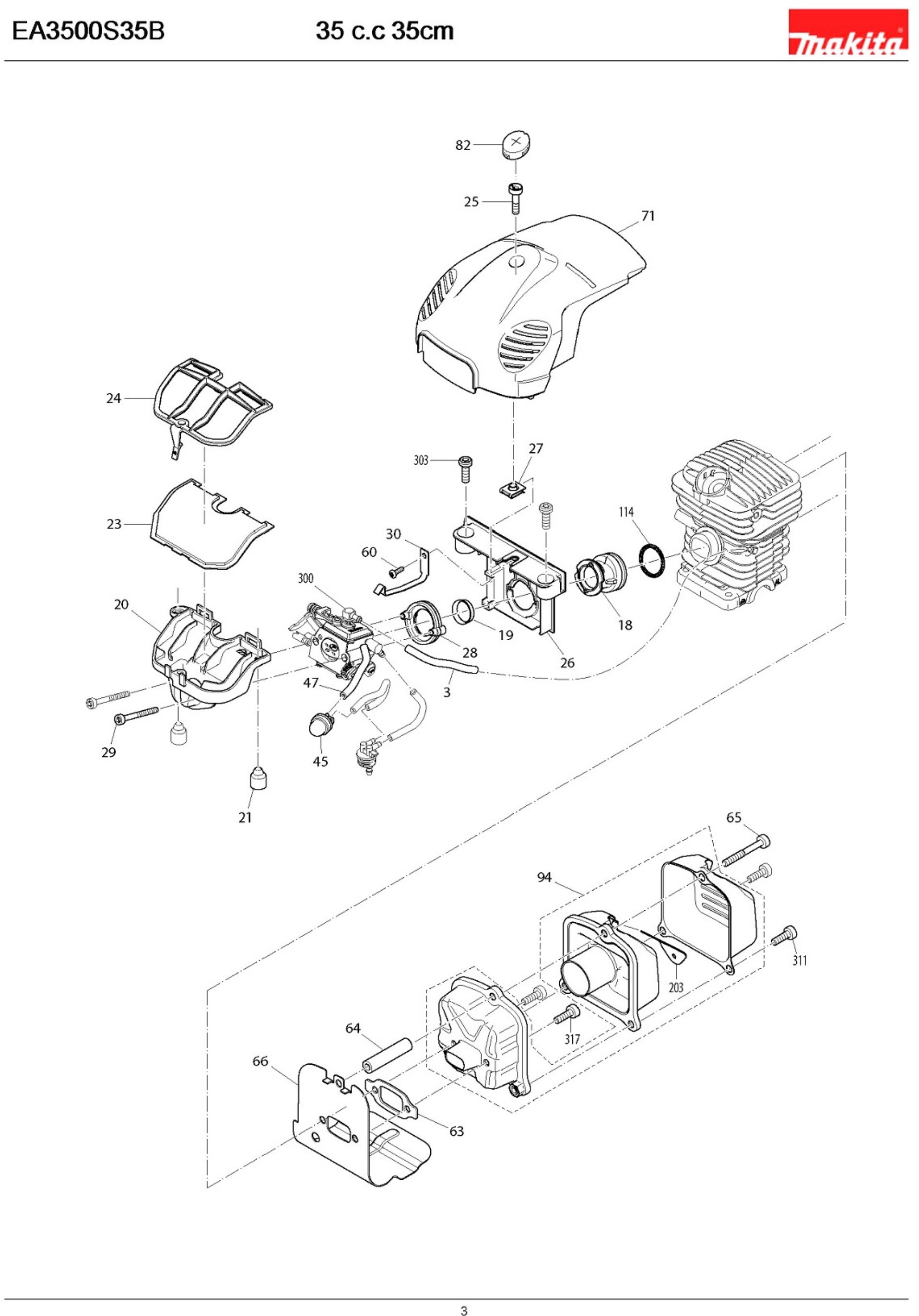 EA3500S35B 35 c.c 35cm

makita

82
25
71
24
303
27
23
114
30
60
300
20
18
19
28
26
47
3
29
45
21
65
94
311
203
317
64
66
63

3