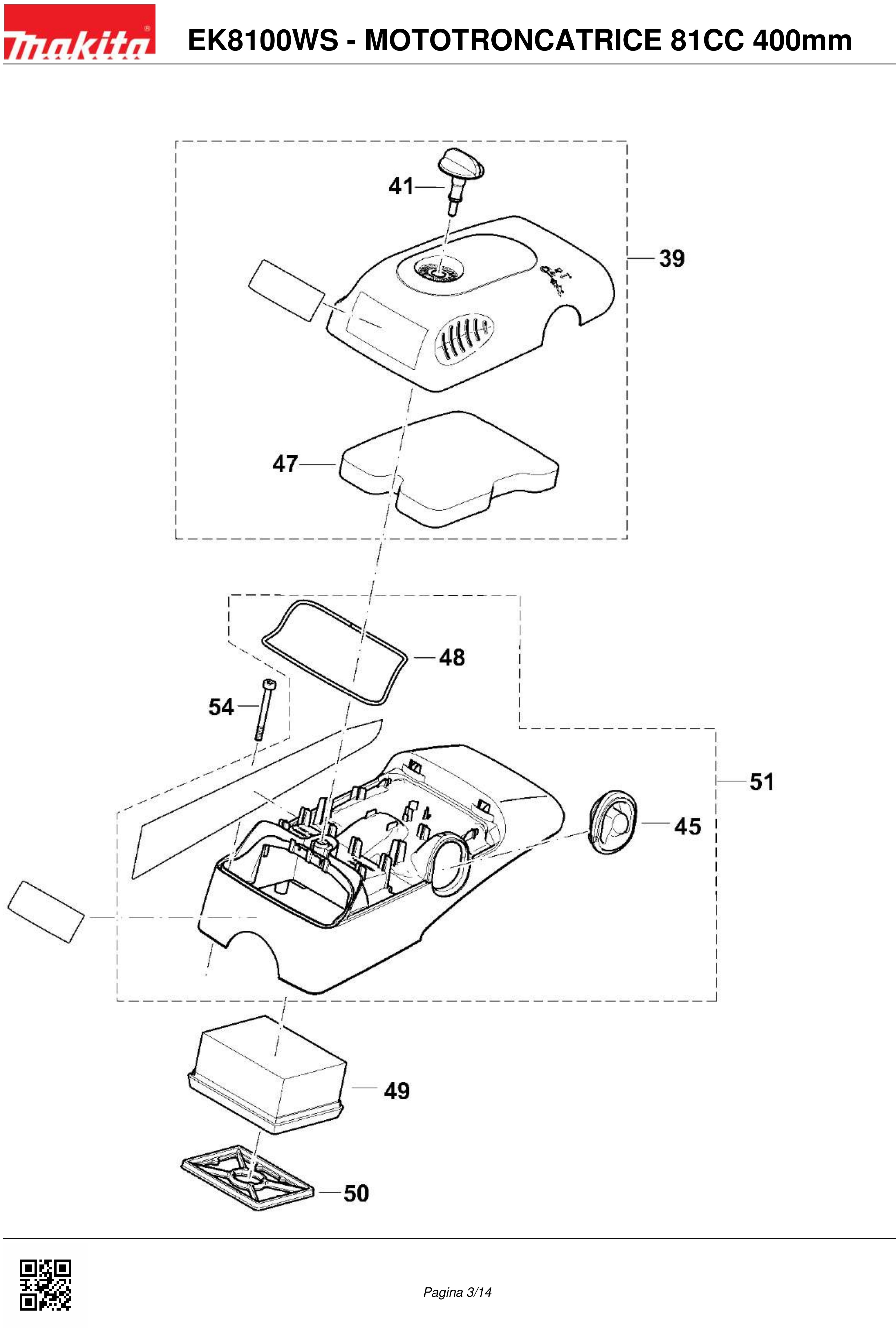 makita

EK8100WS - MOTOTRONCATRICE 81CC 400mm

41
39
47
48
54
51
45
49
50

Pagina 3/14