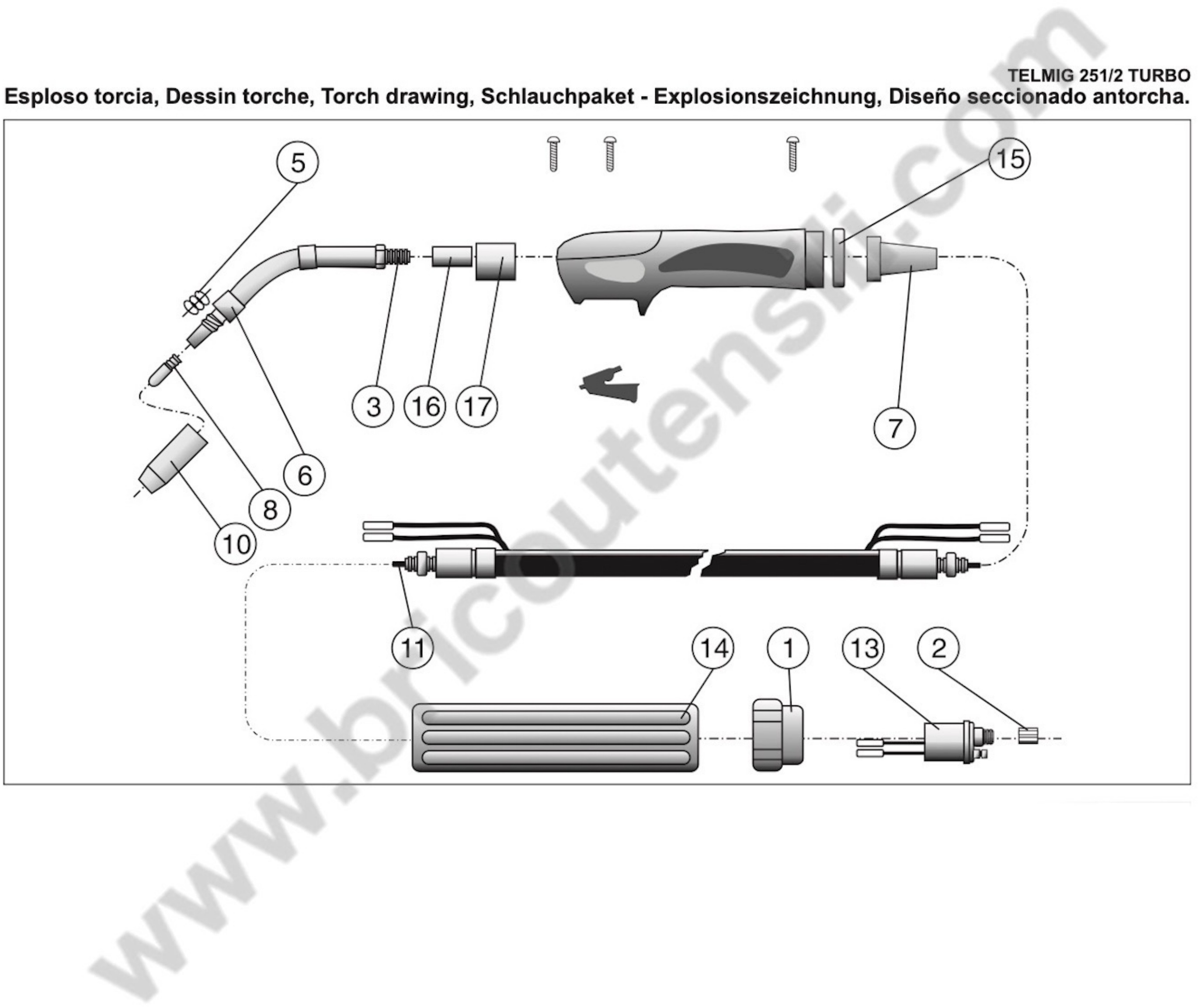 TELMIG 251/2 TURBO
Esploso torcia, Dessin torche, Torch drawing, Schlauchpaket - Explosionszeichnung, Diseño seccionado antorcha.

5
15
3
16
17
7
6
8
10
11
14
1
13
2

www.bricoutensili.com