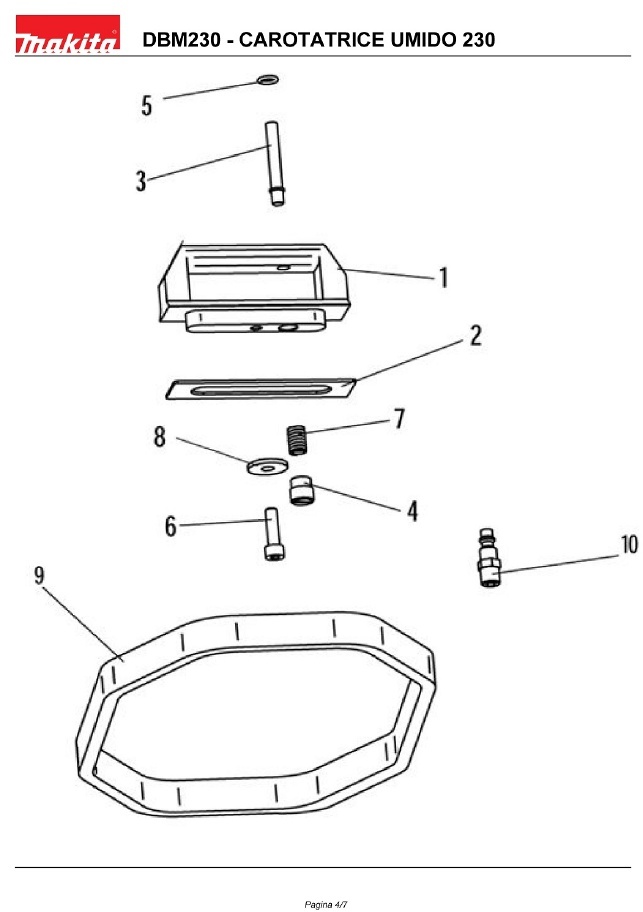 makita

DBM230 - CAROTATRICE UMIDO 230

5
3
1
2
7
8
4
6
10
9

Pagina 4/7