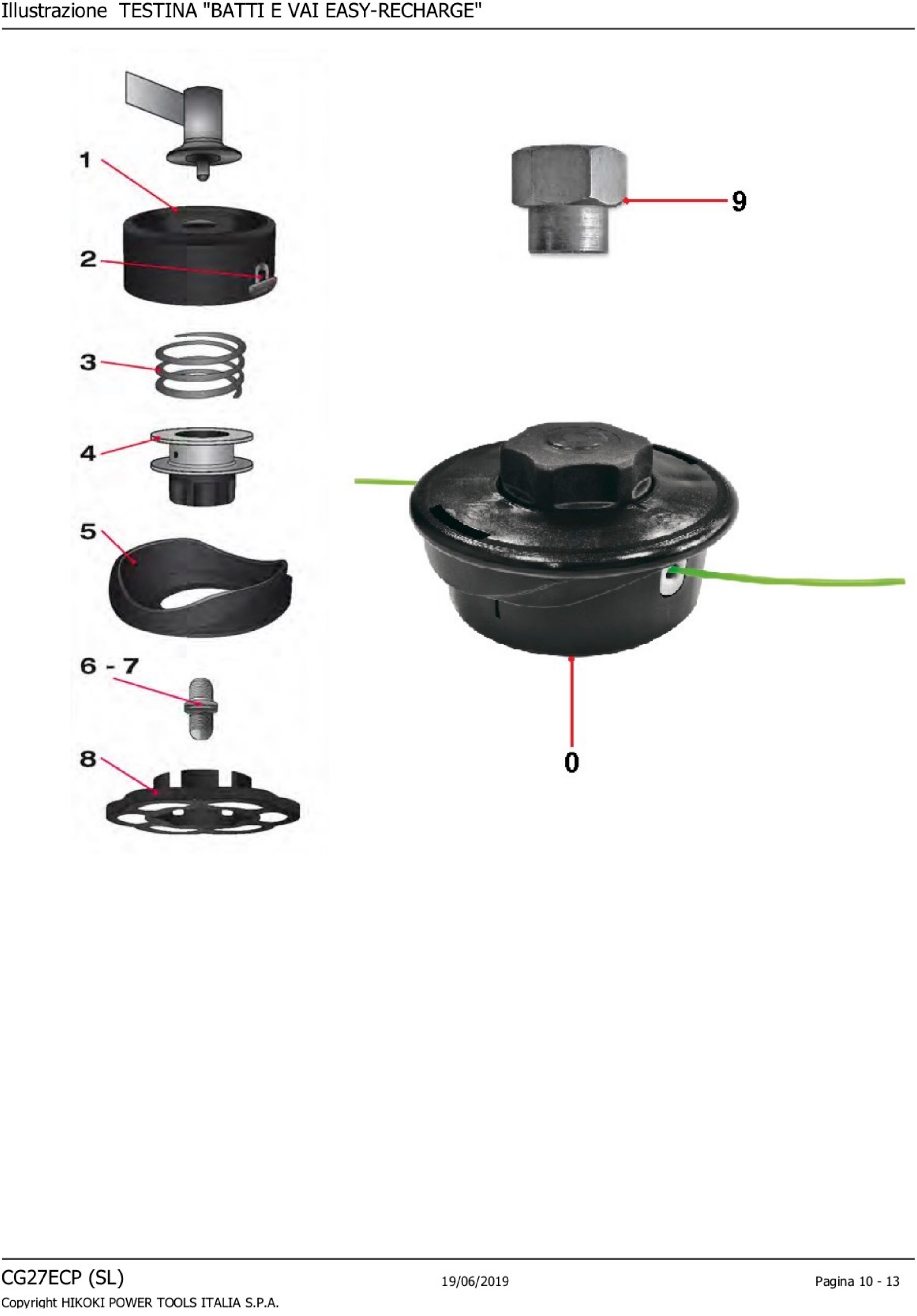 Illustrazione TESTINA "BATTI E VAI EASY-RECHARGE"

1
2
3
4
5
6 - 7
8
9
0

CG27ECP (SL)
19/06/2019
Pagina 10 - 13
Copyright HIKOKI POWER TOOLS ITALIA S.P.A.