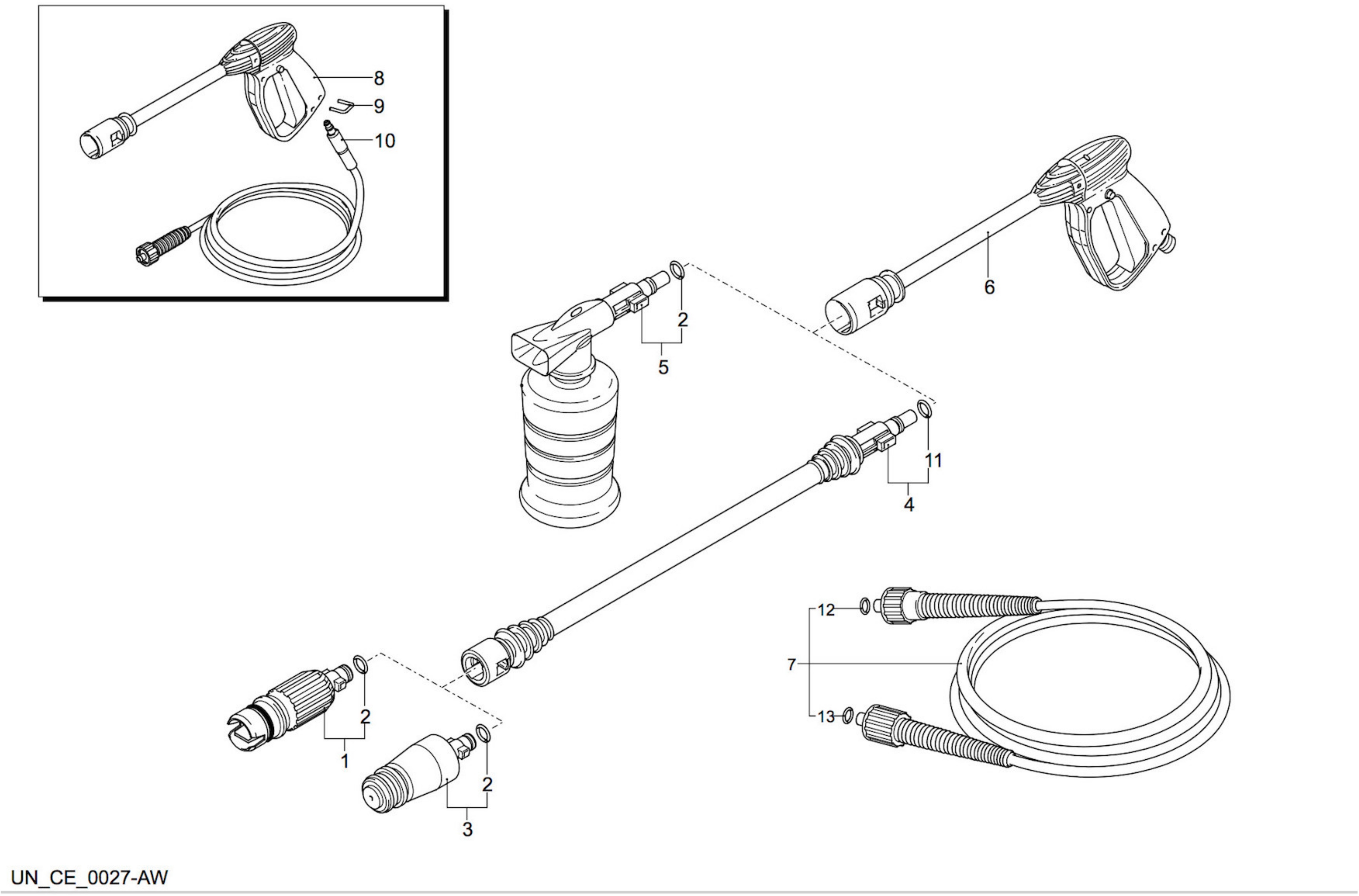 8
9
10
6
2
5
11
4
12
7
13
2
1
2
3
UN_CE_0027-AW