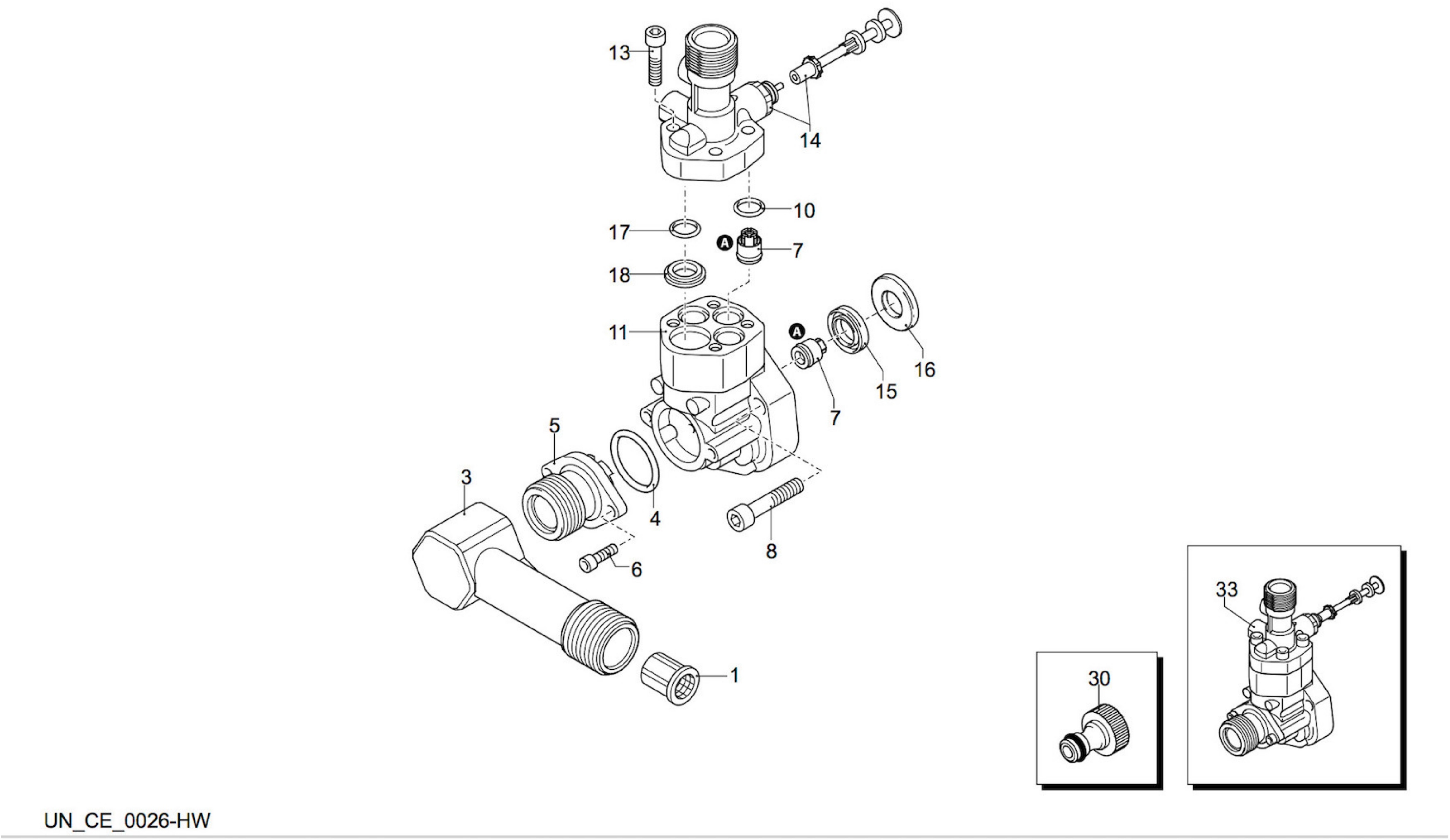 13
14
10
17
A
7
18
11
A
16
15
7
5
3
4
8
6
1
33
30
UN_CE_0026-HW