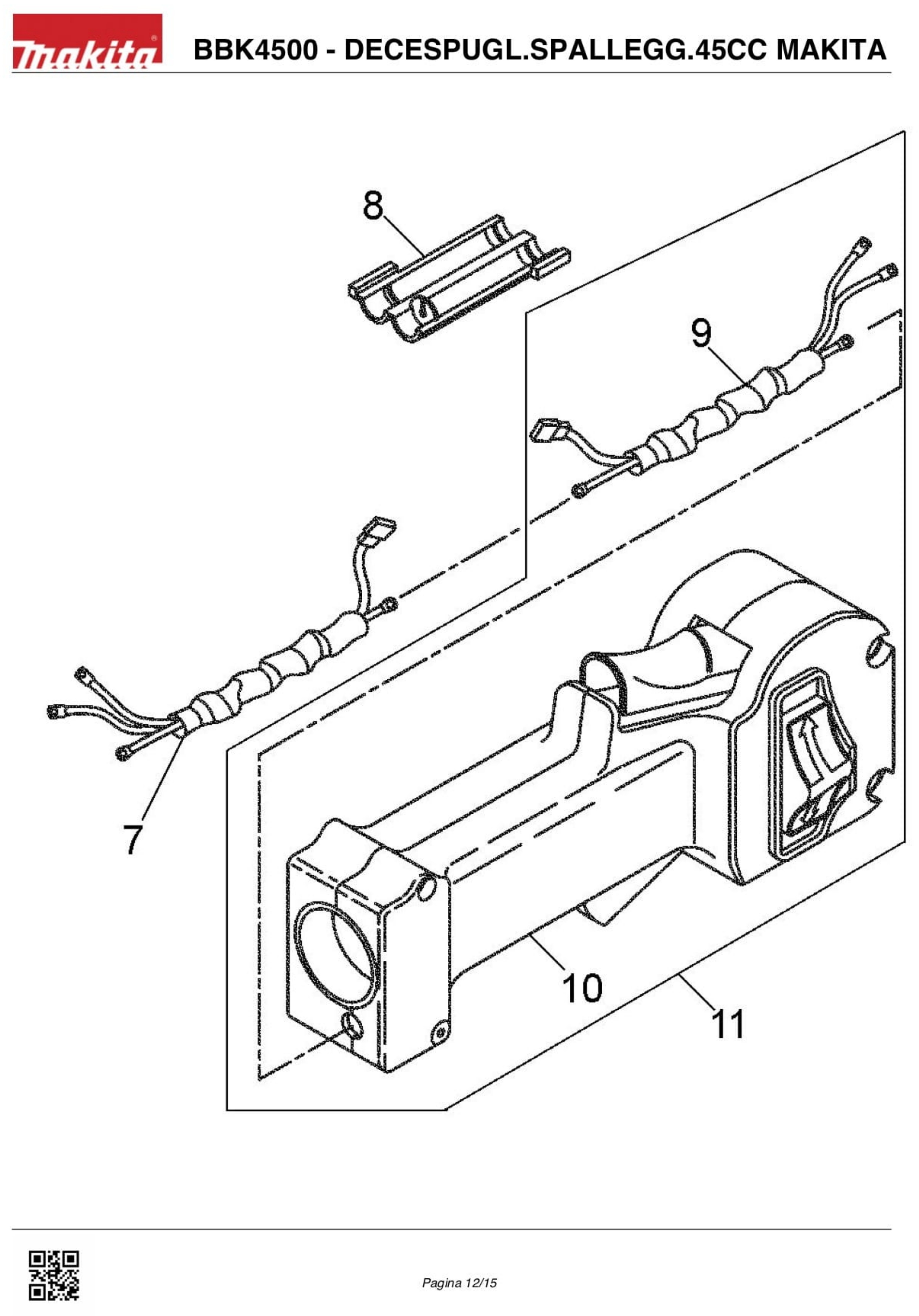 makita

BBK4500 - DECESPUGL.SPALLEGG.45CC MAKITA

8

9

7

10

11

Pagina 12/15