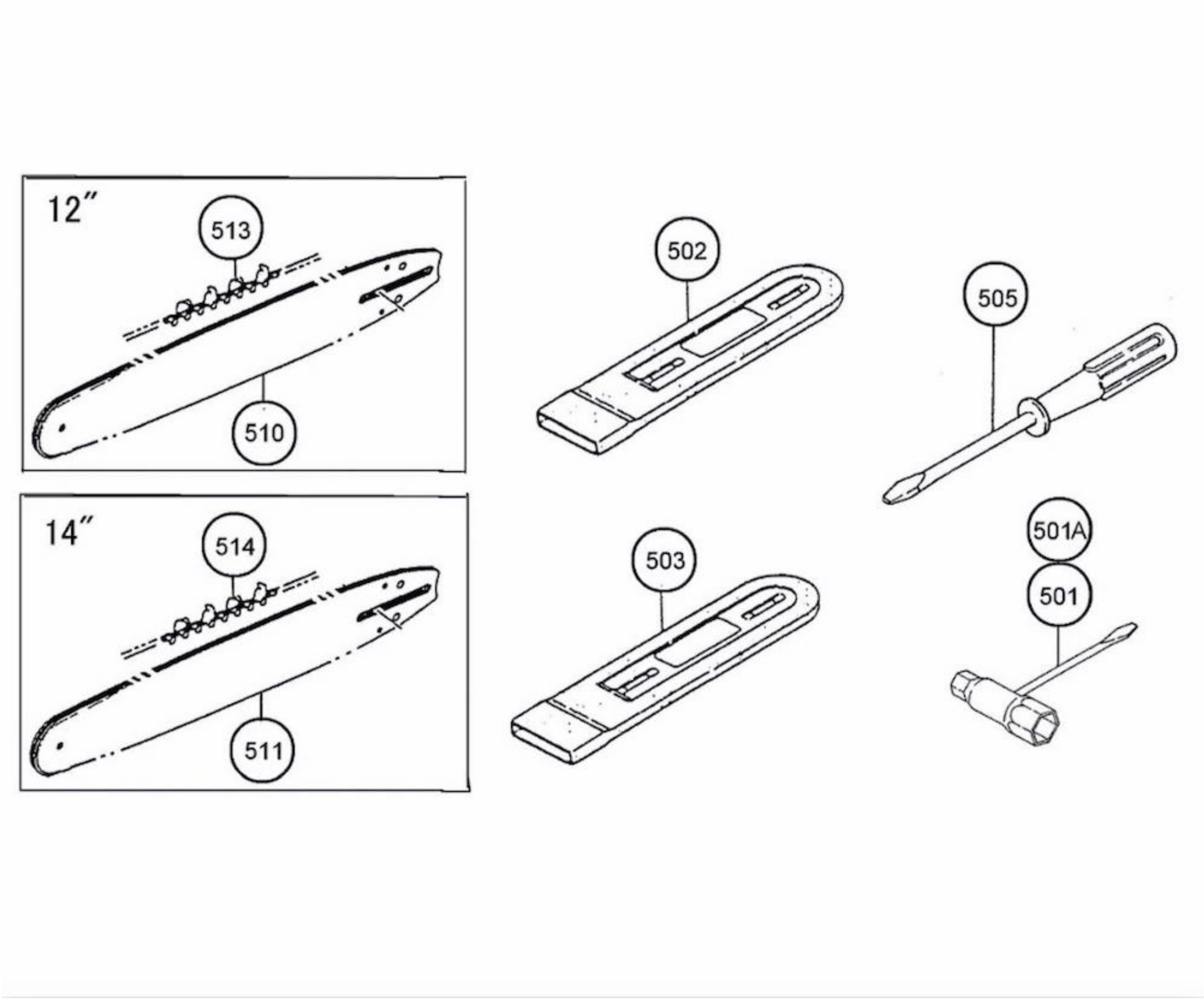 12″
513
510

14″
514
511

502

503

505

501A
501