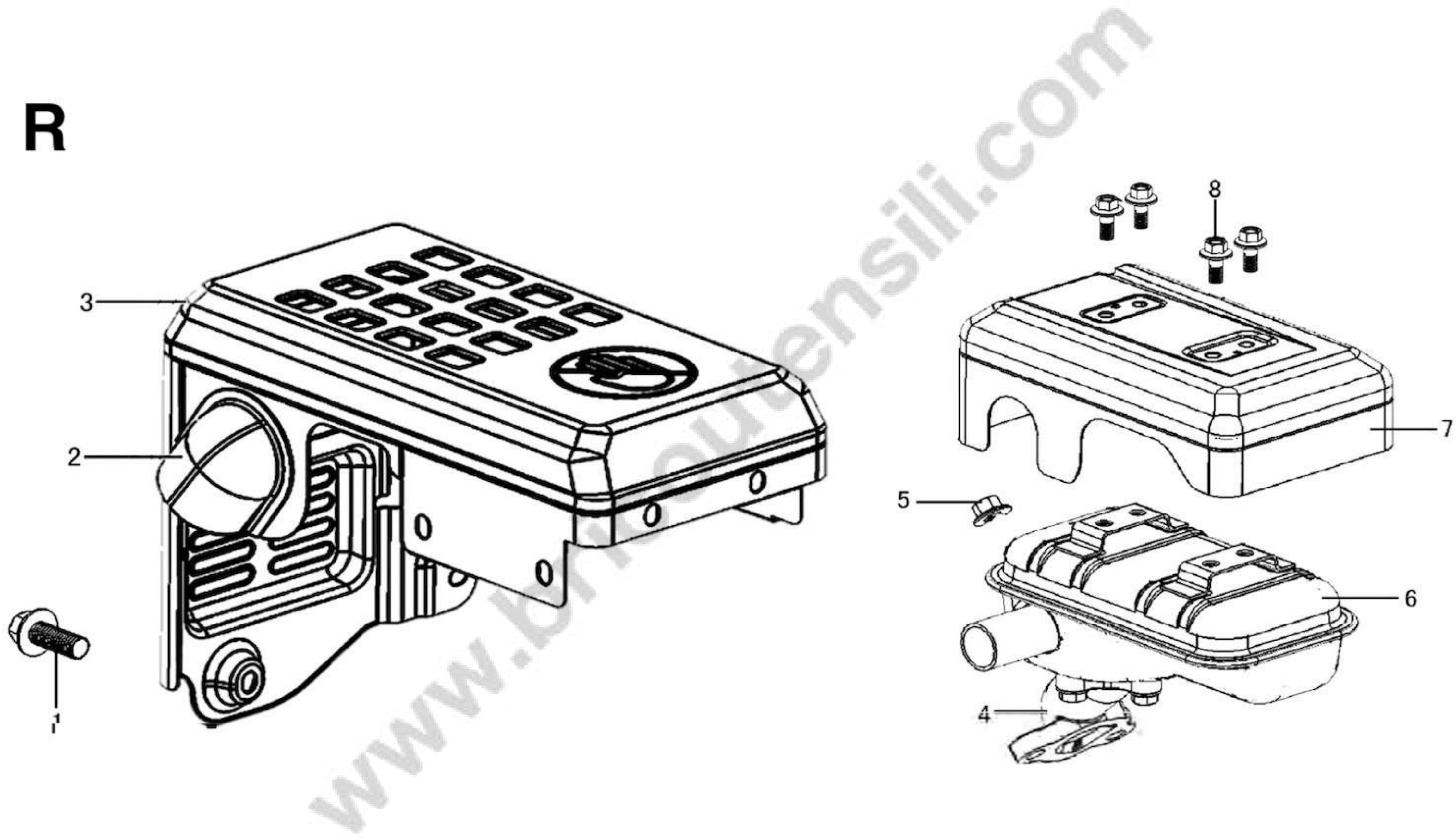 R

www.bricoutensili.com

3

2

1

8

7

5

6

4