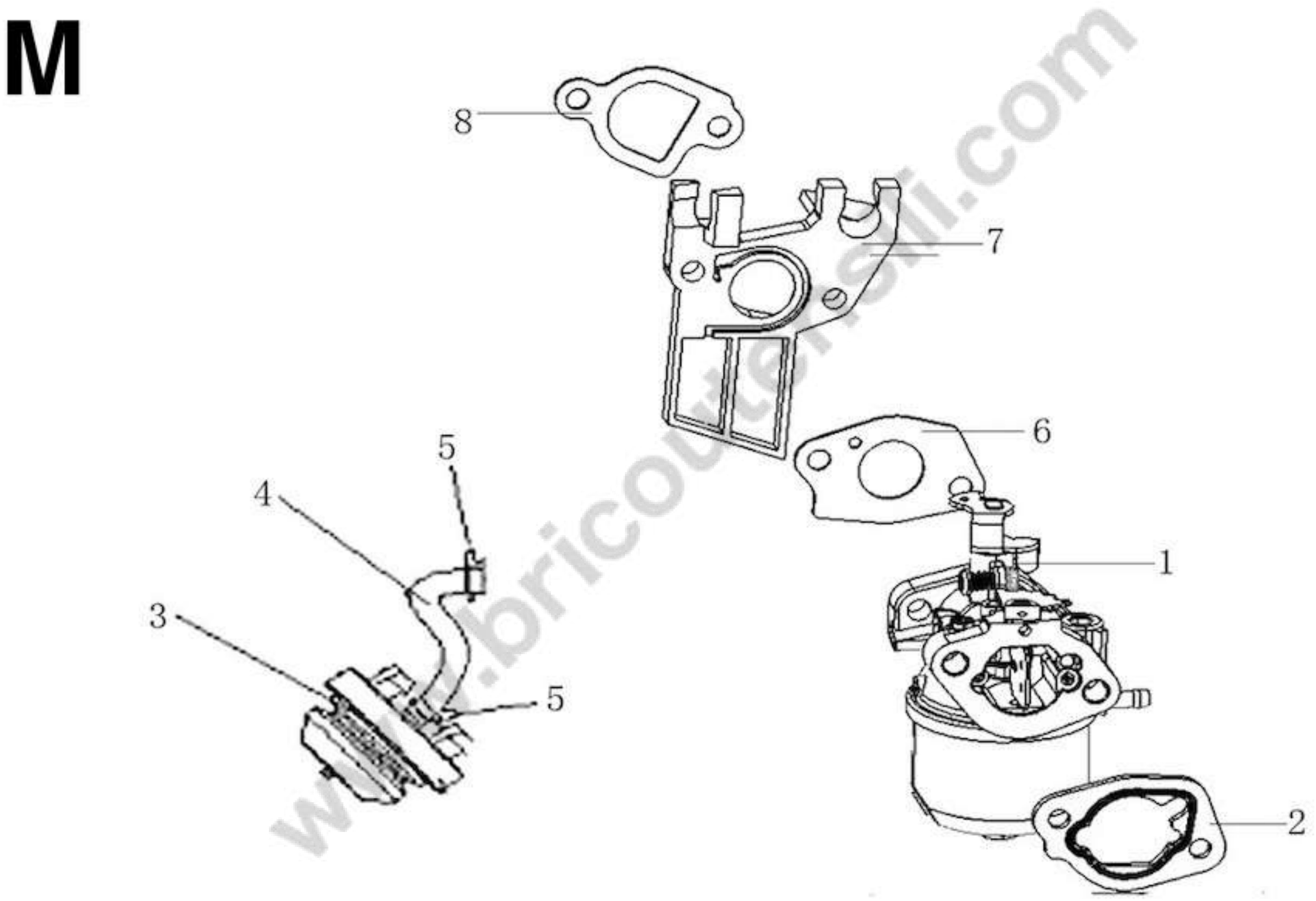 M

8

7

6

5

4

1

3

5

2

www.bricoutensili.com