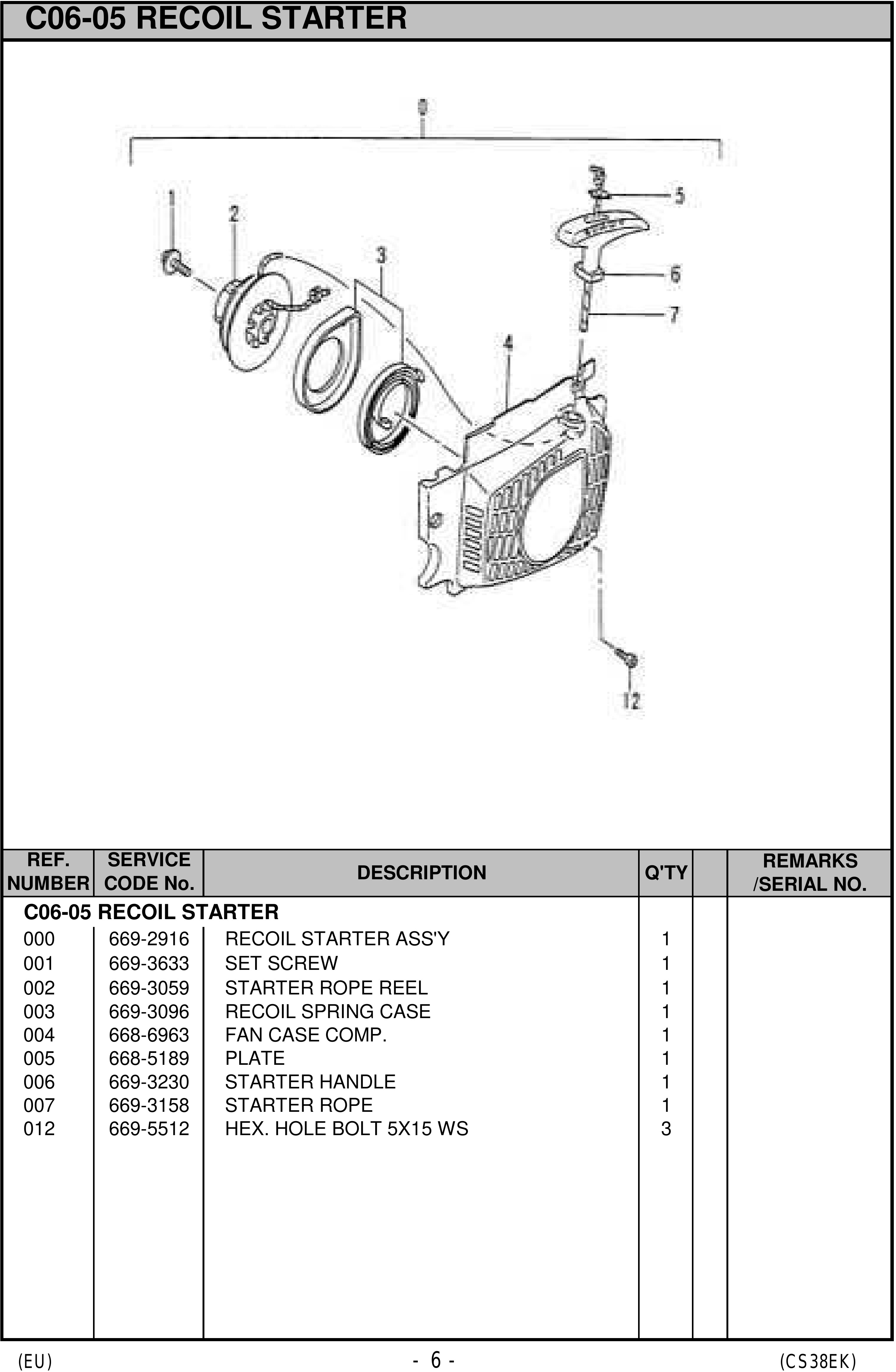 C06-05 RECOIL STARTER

0
1
2
3
4
5
6
7
12

| REF. NUMBER | SERVICE CODE No. | DESCRIPTION | Q'TY | | REMARKS /SERIAL NO. |
|---|---|---|---|---|---|
| C06-05 RECOIL STARTER | | | | | |
| 000 | 669-2916 | RECOIL STARTER ASS'Y | 1 | | |
| 001 | 669-3633 | SET SCREW | 1 | | |
| 002 | 669-3059 | STARTER ROPE REEL | 1 | | |
| 003 | 669-3096 | RECOIL SPRING CASE | 1 | | |
| 004 | 668-6963 | FAN CASE COMP. | 1 | | |
| 005 | 668-5189 | PLATE | 1 | | |
| 006 | 669-3230 | STARTER HANDLE | 1 | | |
| 007 | 669-3158 | STARTER ROPE | 1 | | |
| 012 | 669-5512 | HEX. HOLE BOLT 5X15 WS | 3 | | |

(EU) - 6 - (CS38EK)