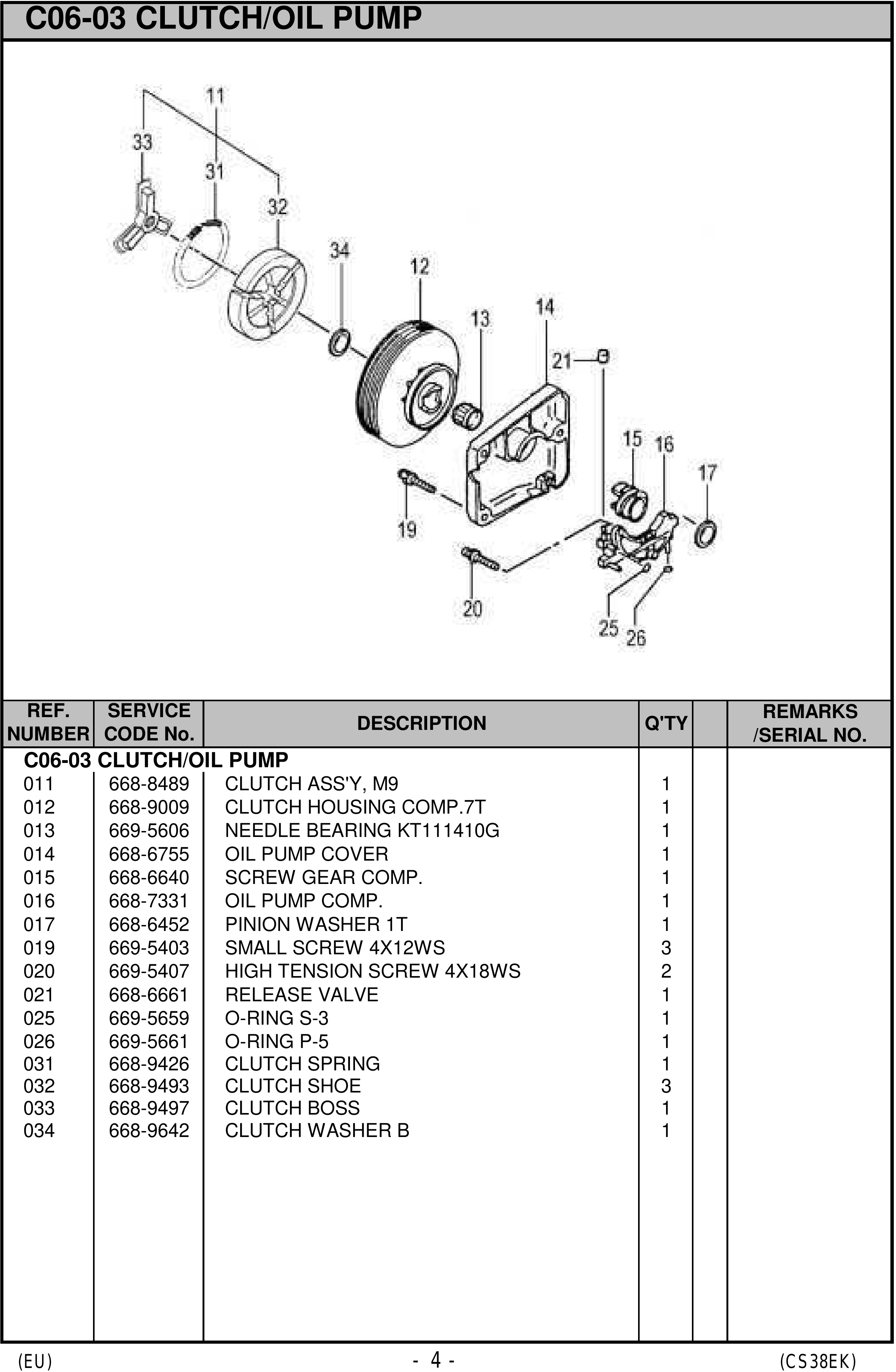 C06-03 CLUTCH/OIL PUMP

11
33
31
32
34
12
13
14
21
15
16
17
19
20
25
26

| REF. NUMBER | SERVICE CODE No. | DESCRIPTION | Q'TY | | REMARKS /SERIAL NO. |
|---|---|---|---|---|---|
| C06-03 CLUTCH/OIL PUMP | | | | | |
| 011 | 668-8489 | CLUTCH ASS'Y, M9 | 1 | | |
| 012 | 668-9009 | CLUTCH HOUSING COMP.7T | 1 | | |
| 013 | 669-5606 | NEEDLE BEARING KT111410G | 1 | | |
| 014 | 668-6755 | OIL PUMP COVER | 1 | | |
| 015 | 668-6640 | SCREW GEAR COMP. | 1 | | |
| 016 | 668-7331 | OIL PUMP COMP. | 1 | | |
| 017 | 668-6452 | PINION WASHER 1T | 1 | | |
| 019 | 669-5403 | SMALL SCREW 4X12WS | 3 | | |
| 020 | 669-5407 | HIGH TENSION SCREW 4X18WS | 2 | | |
| 021 | 668-6661 | RELEASE VALVE | 1 | | |
| 025 | 669-5659 | O-RING S-3 | 1 | | |
| 026 | 669-5661 | O-RING P-5 | 1 | | |
| 031 | 668-9426 | CLUTCH SPRING | 1 | | |
| 032 | 668-9493 | CLUTCH SHOE | 3 | | |
| 033 | 668-9497 | CLUTCH BOSS | 1 | | |
| 034 | 668-9642 | CLUTCH WASHER B | 1 | | |

(EU) - 4 - (CS38EK)