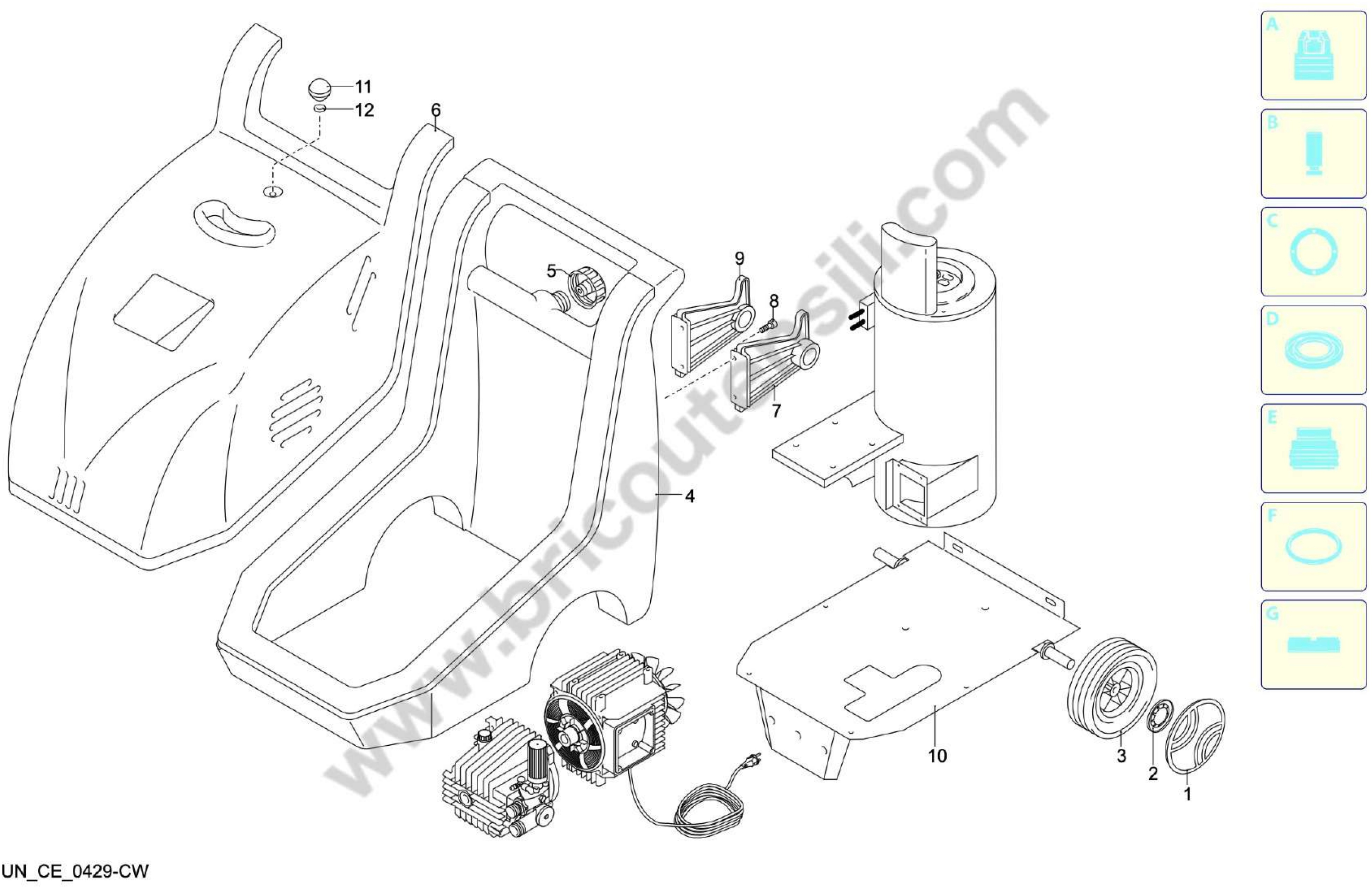 11
12
6
5
9
8
7
4
10
3
2
1
www.bricoutensili.com
A
B
C
D
E
F
G
UN_CE_0429-CW