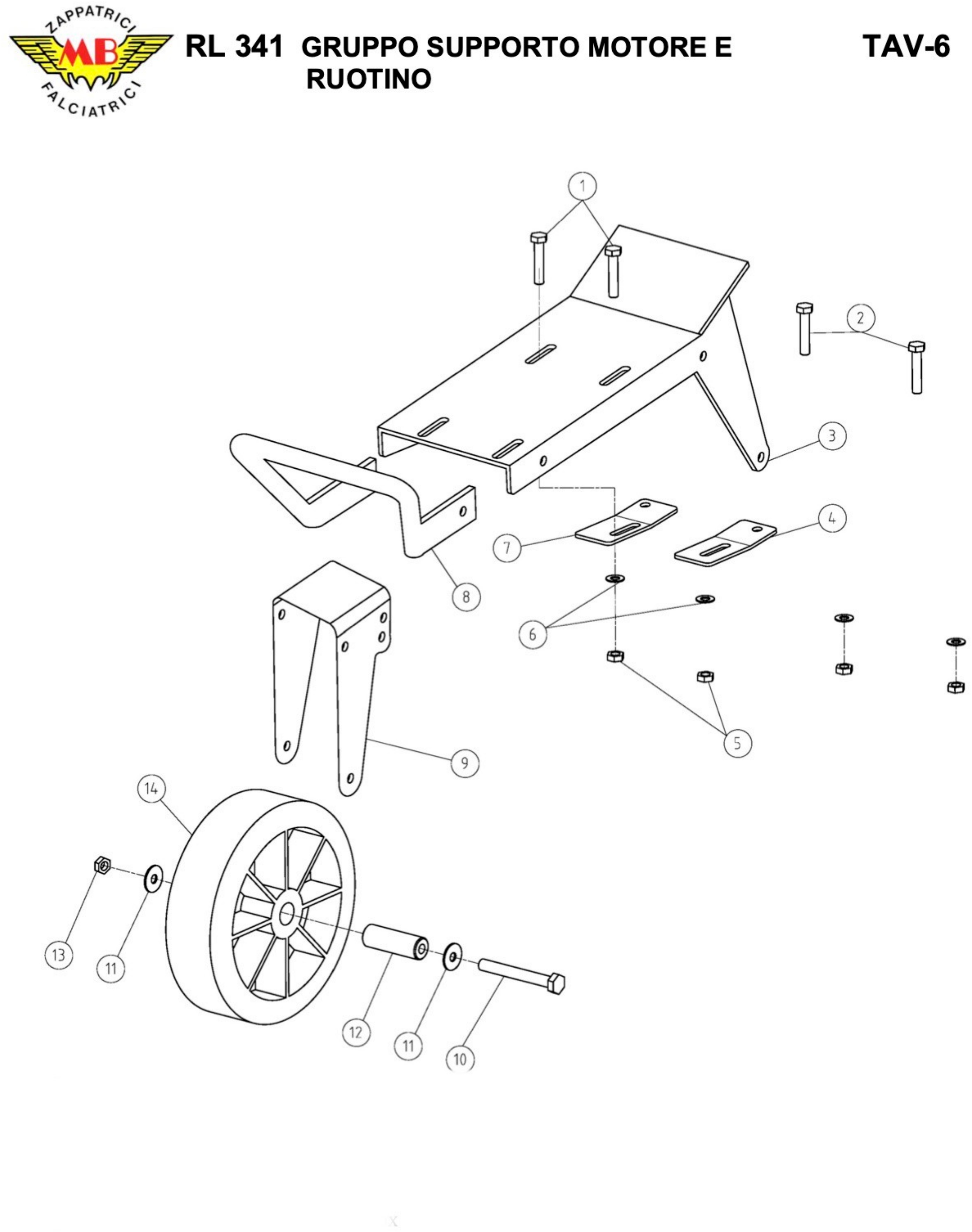 ZAPPATRICI
MB
FALCIATRICI

RL 341 GRUPPO SUPPORTO MOTORE E RUOTINO

TAV-6

1
2
3
4
7
8
6
5
9
14
13
11
12
11
10