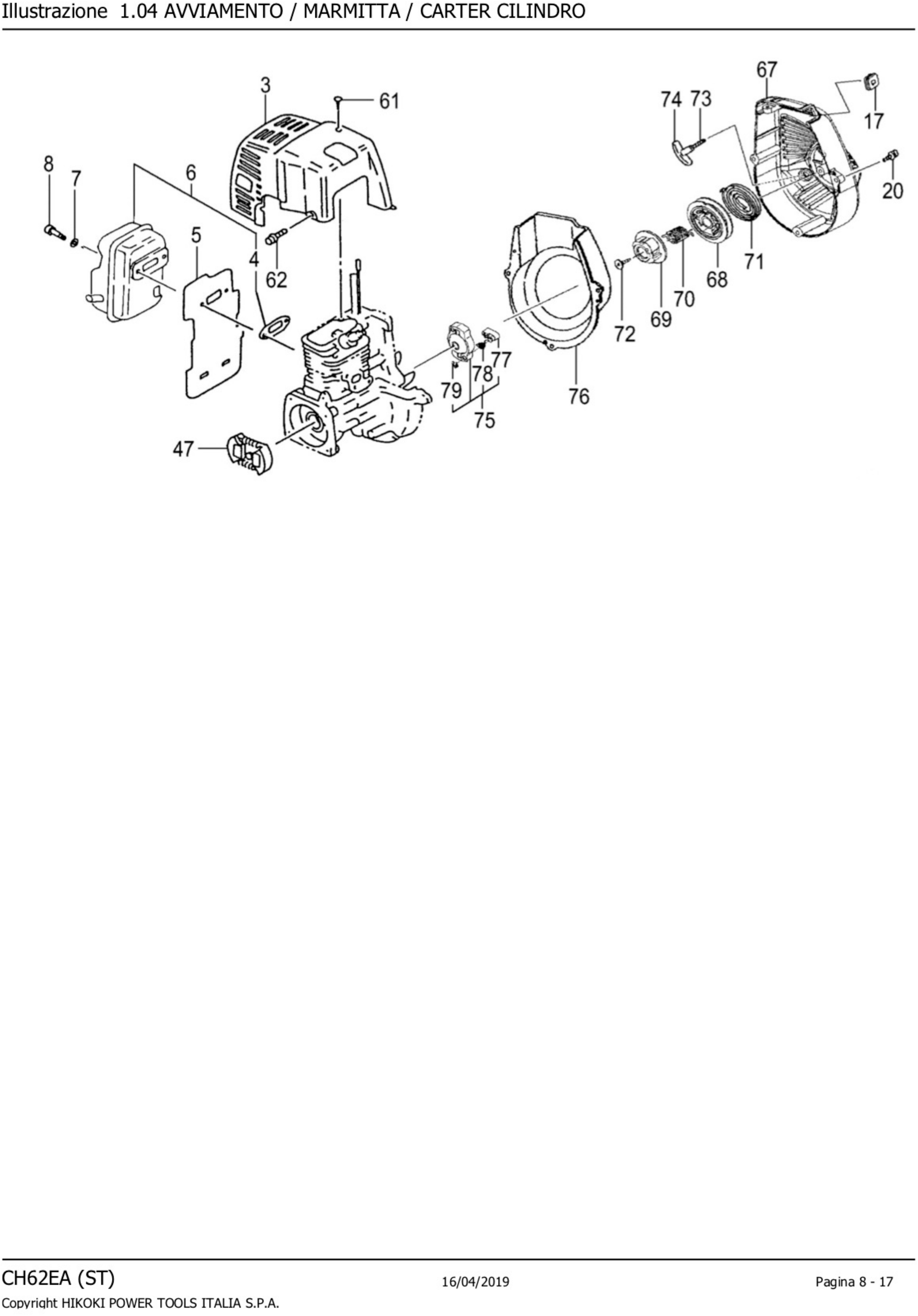 Illustrazione 1.04 AVVIAMENTO / MARMITTA / CARTER CILINDRO

3
61
67
74 73
17
8
7
6
20
5
4
62
71
68
70
69
72
77
78
79
75
76
47

CH62EA (ST)
16/04/2019
Pagina 8 - 17
Copyright HIKOKI POWER TOOLS ITALIA S.P.A.