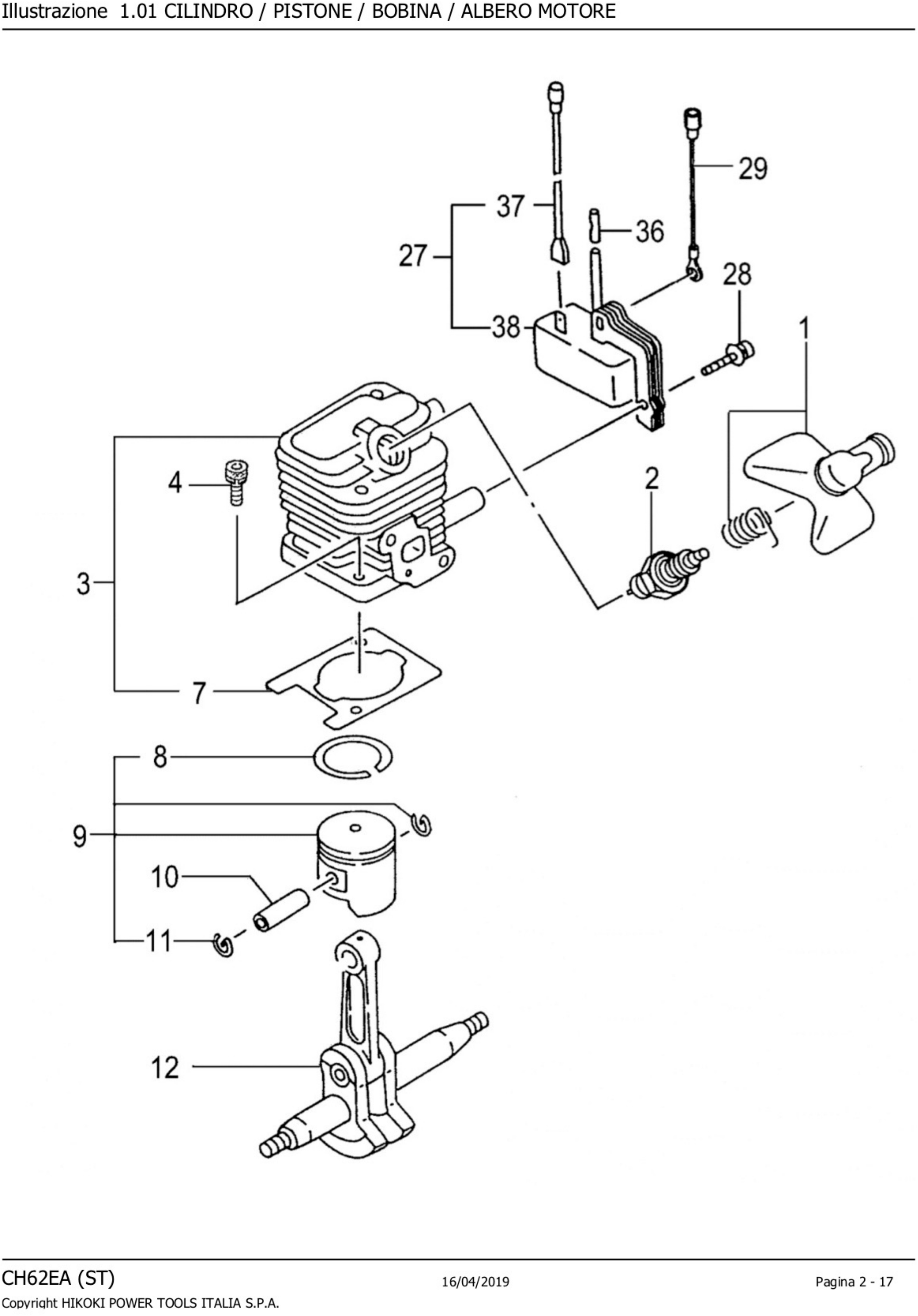 Illustrazione 1.01 CILINDRO / PISTONE / BOBINA / ALBERO MOTORE

29
37
36
27
28
38
1
4
2
3
7
8
9
10
11
12

CH62EA (ST)
16/04/2019
Pagina 2 - 17
Copyright HIKOKI POWER TOOLS ITALIA S.P.A.