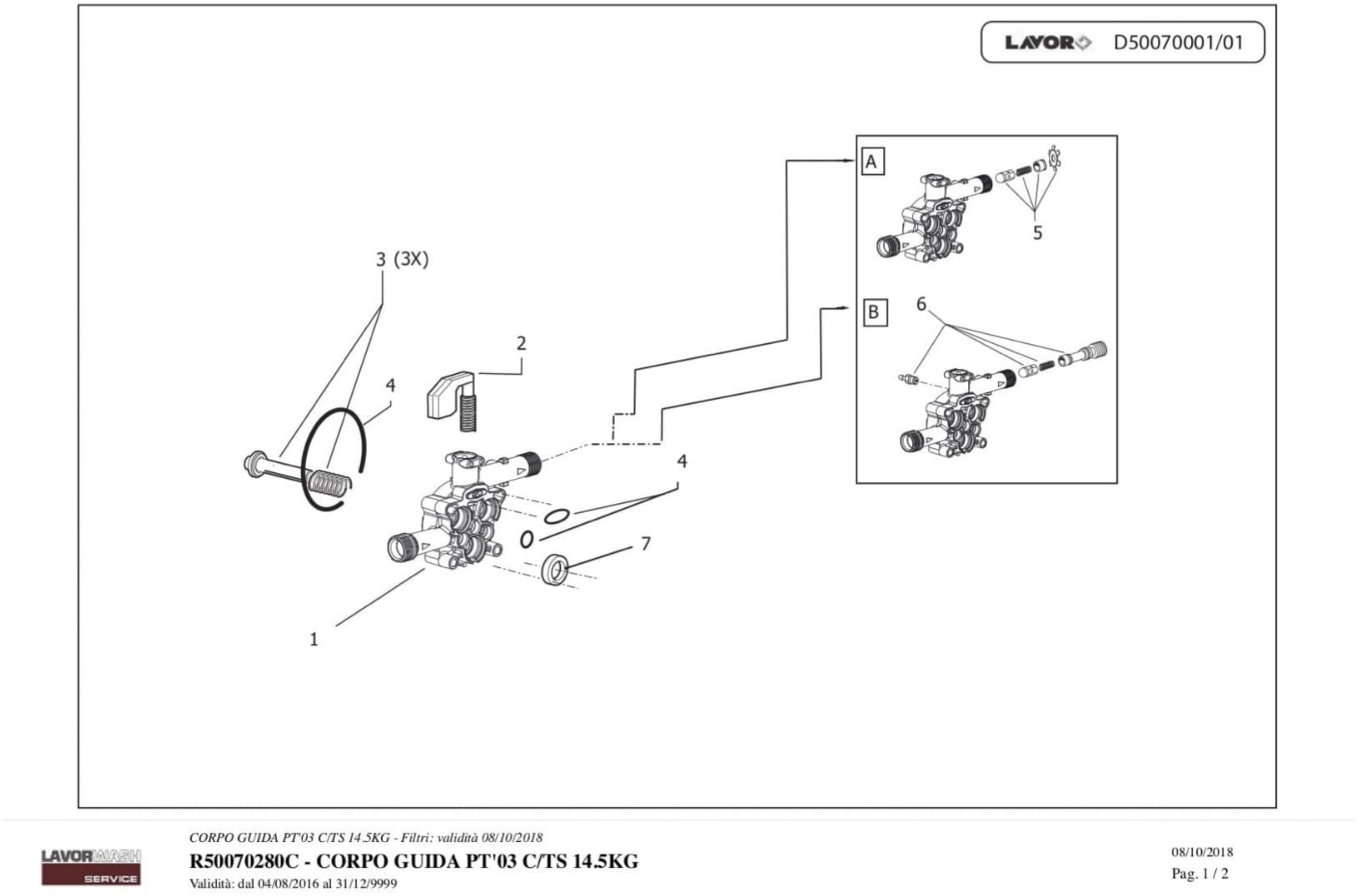 LAVOR D50070001/01

A

5

B

6

3 (3X)

2

4

4

7

1

LAVORWASH SERVICE

CORPO GUIDA PT'03 C/TS 14.5KG - Filtri: validità 08/10/2018

R50070280C - CORPO GUIDA PT'03 C/TS 14.5KG

Validità: dal 04/08/2016 al 31/12/9999

08/10/2018

Pag. 1 / 2