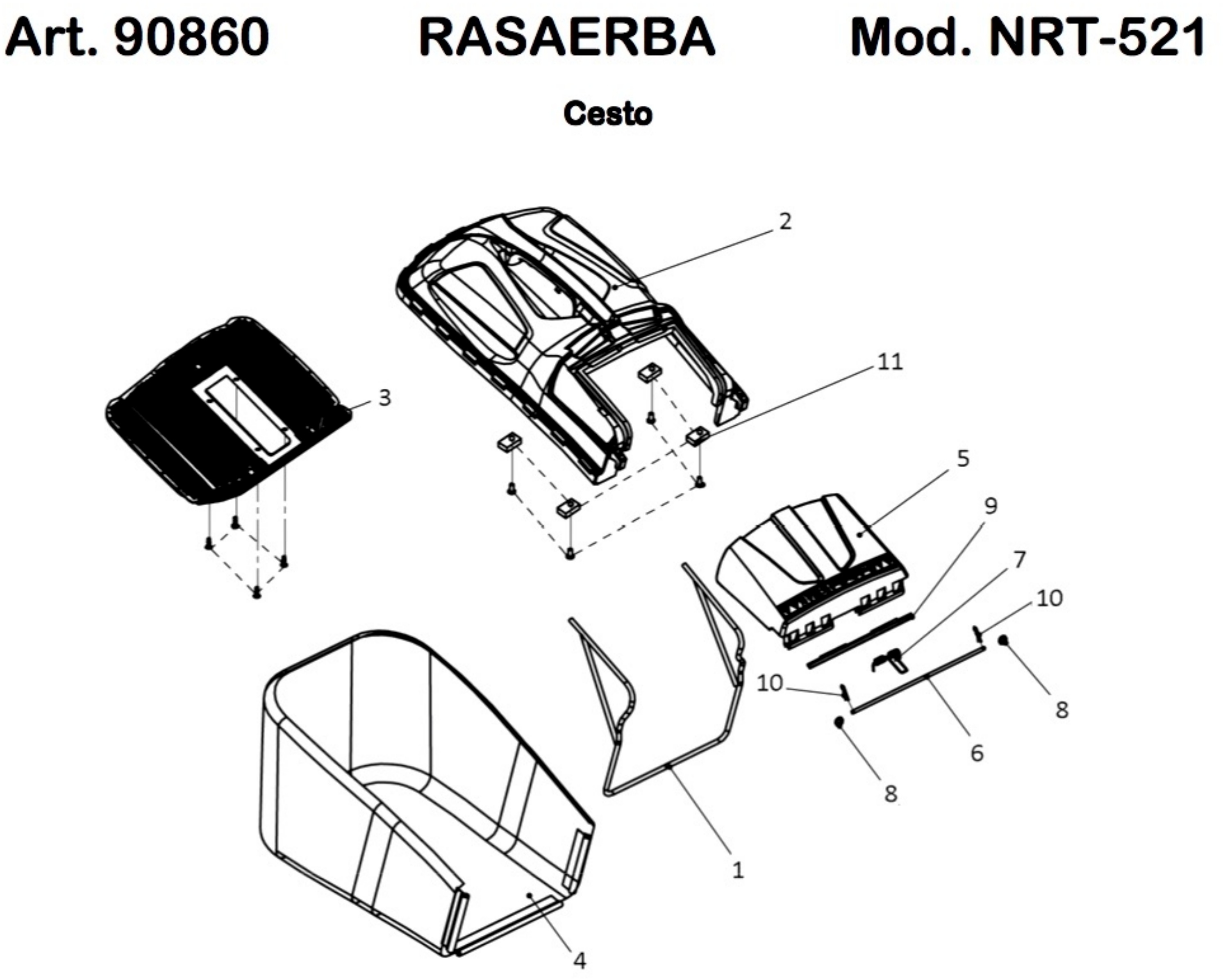 Art. 90860 RASAERBA Mod. NRT-521

Cesto

2
11
3
5
9
7
10
10
8
6
8
1
4