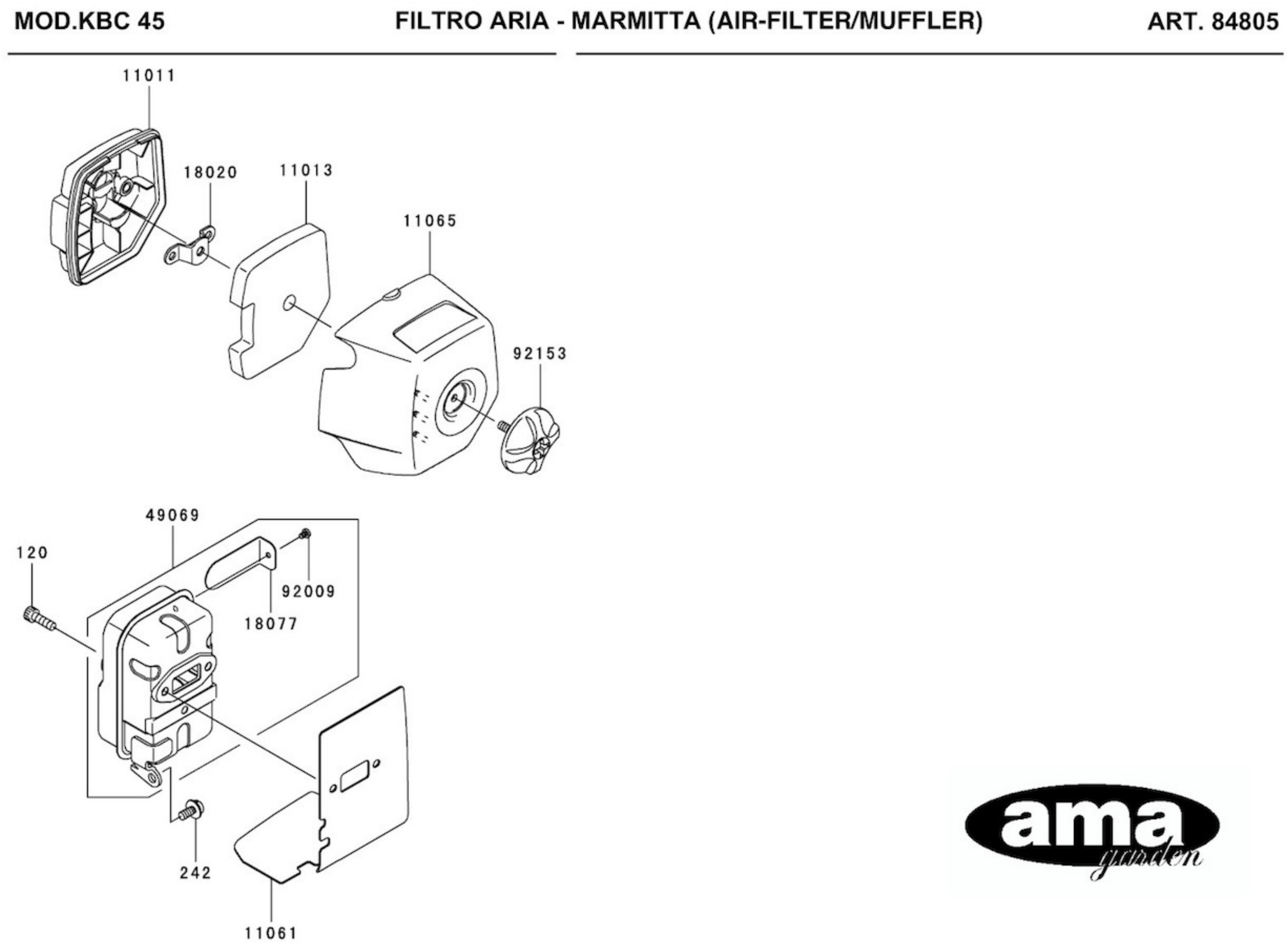 MOD.KBC 45

FILTRO ARIA - MARMITTA (AIR-FILTER/MUFFLER)

ART. 84805

11011

18020

11013

11065

92153

49069

120

92009

18077

242

11061

ama
garden