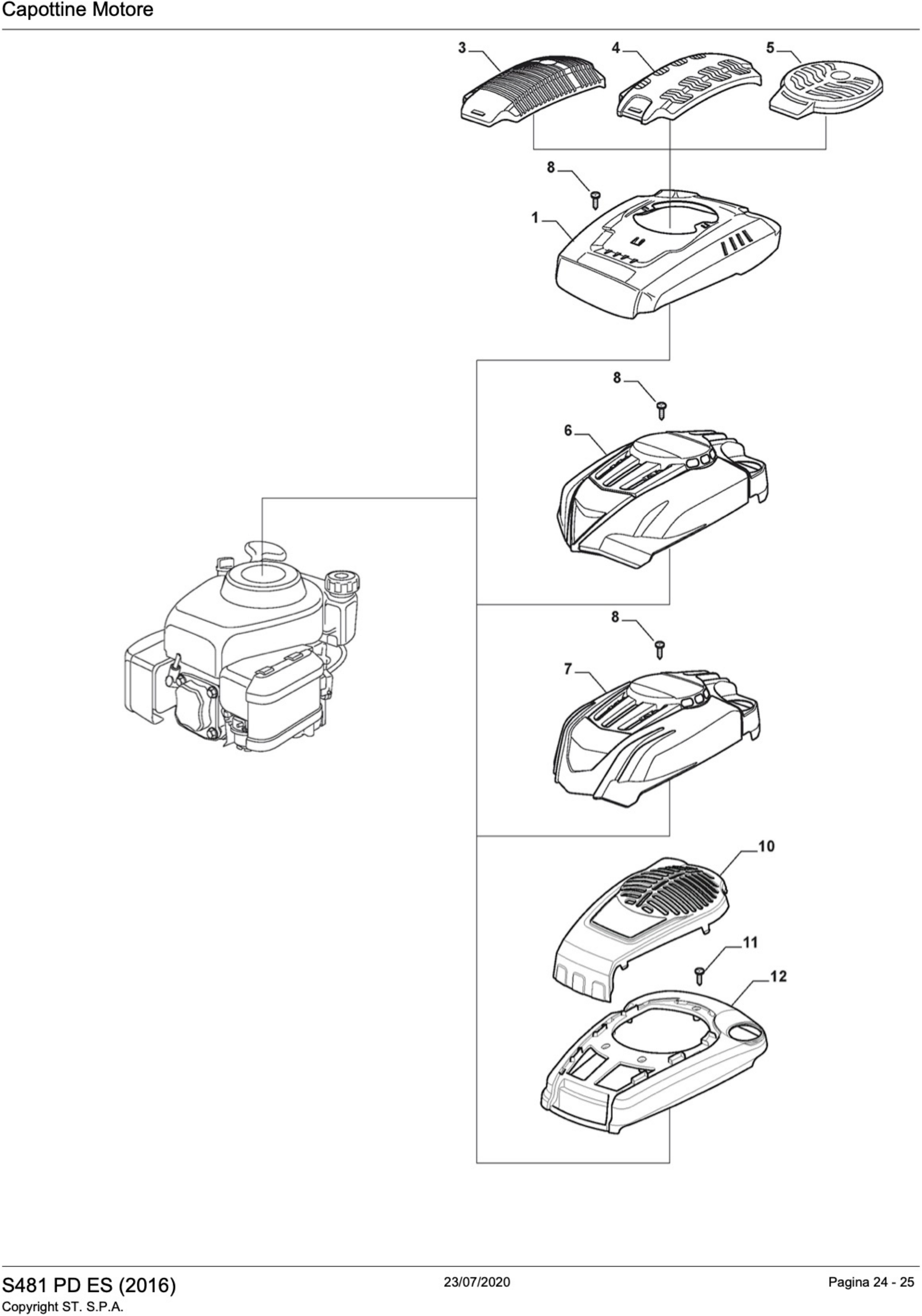 Capottine Motore

3
4
5
8
1
8
6
8
7
10
11
12

S481 PD ES (2016)
Copyright ST. S.P.A.
23/07/2020
Pagina 24 - 25