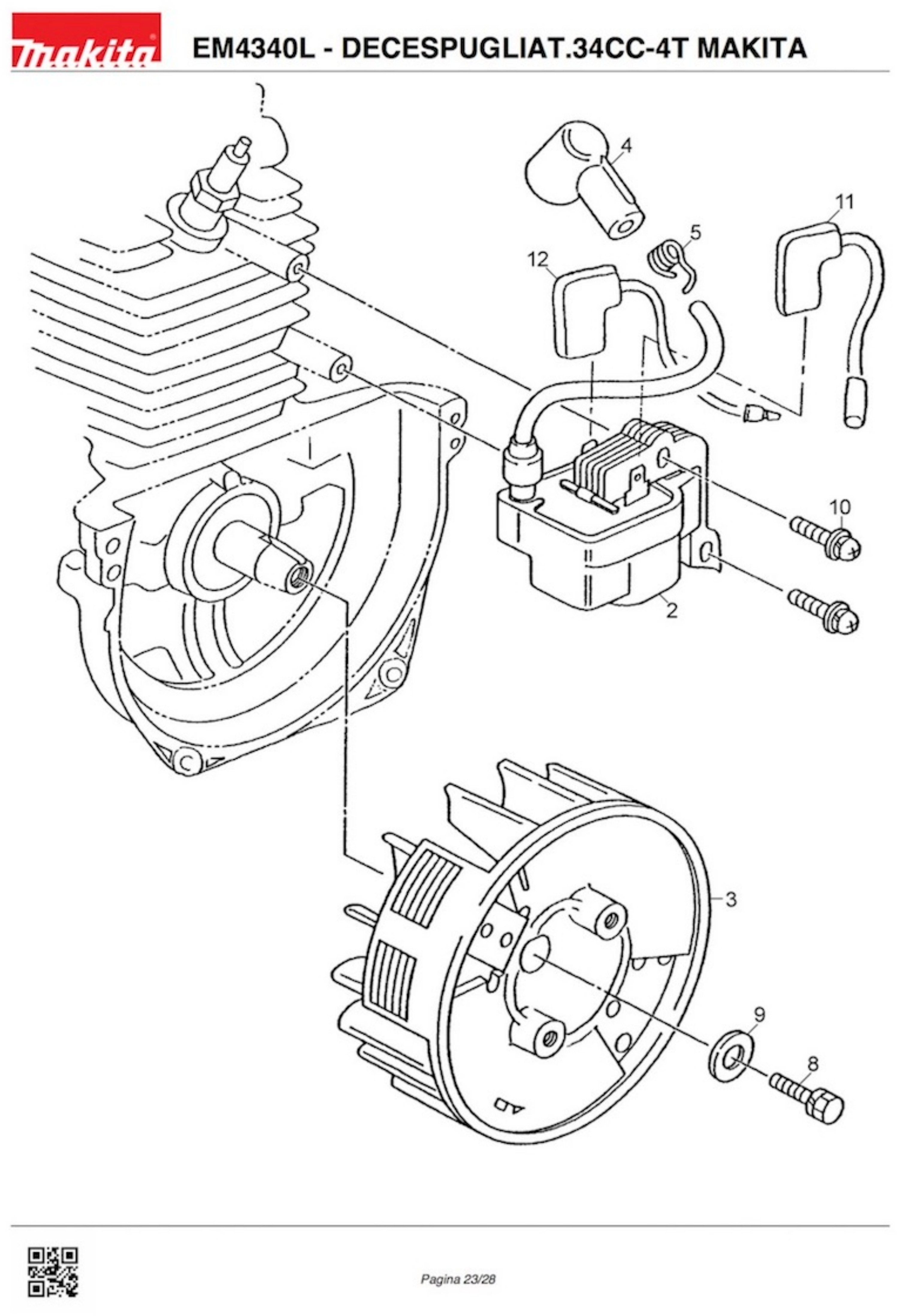 makita

EM4340L - DECESPUGLIAT.34CC-4T MAKITA

4
11
5
12
10
2
3
9
8

Pagina 23/28