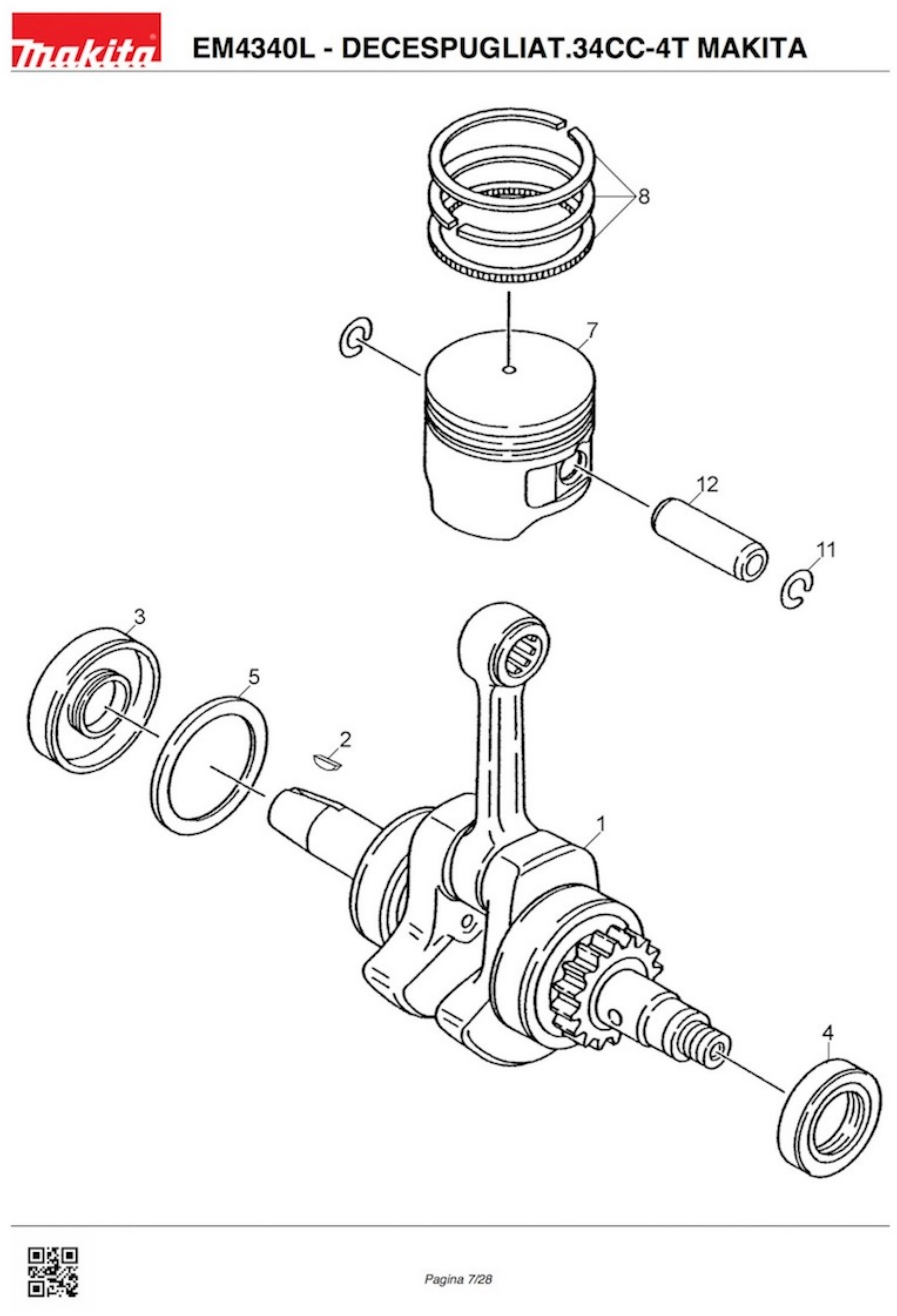 makita

EM4340L - DECESPUGLIAT.34CC-4T MAKITA

8

7

12

11

3

5

2

1

4

Pagina 7/28