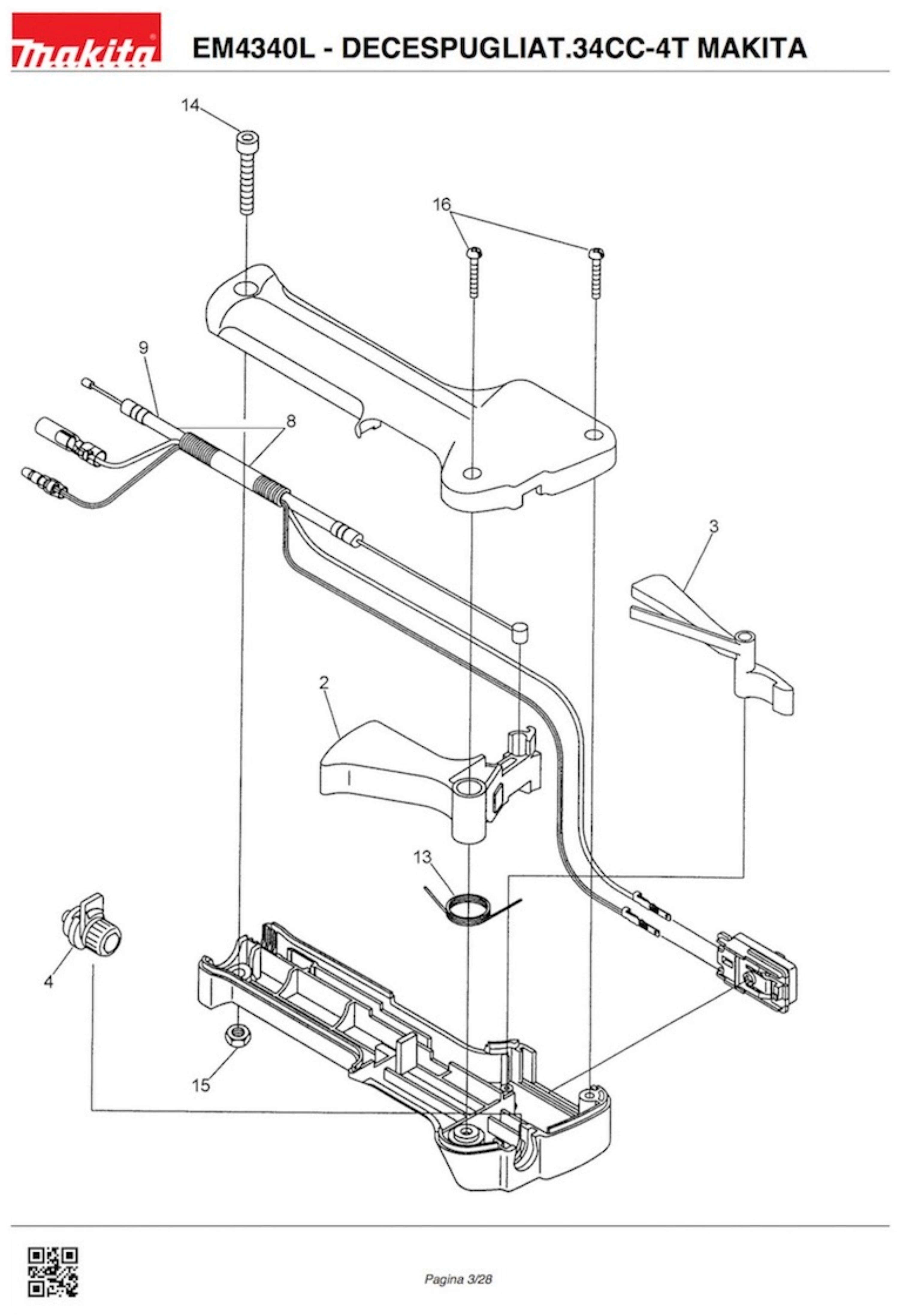 makita EM4340L - DECESPUGLIAT.34CC-4T MAKITA

14

16

9

8

3

2

13

4

15

Pagina 3/28