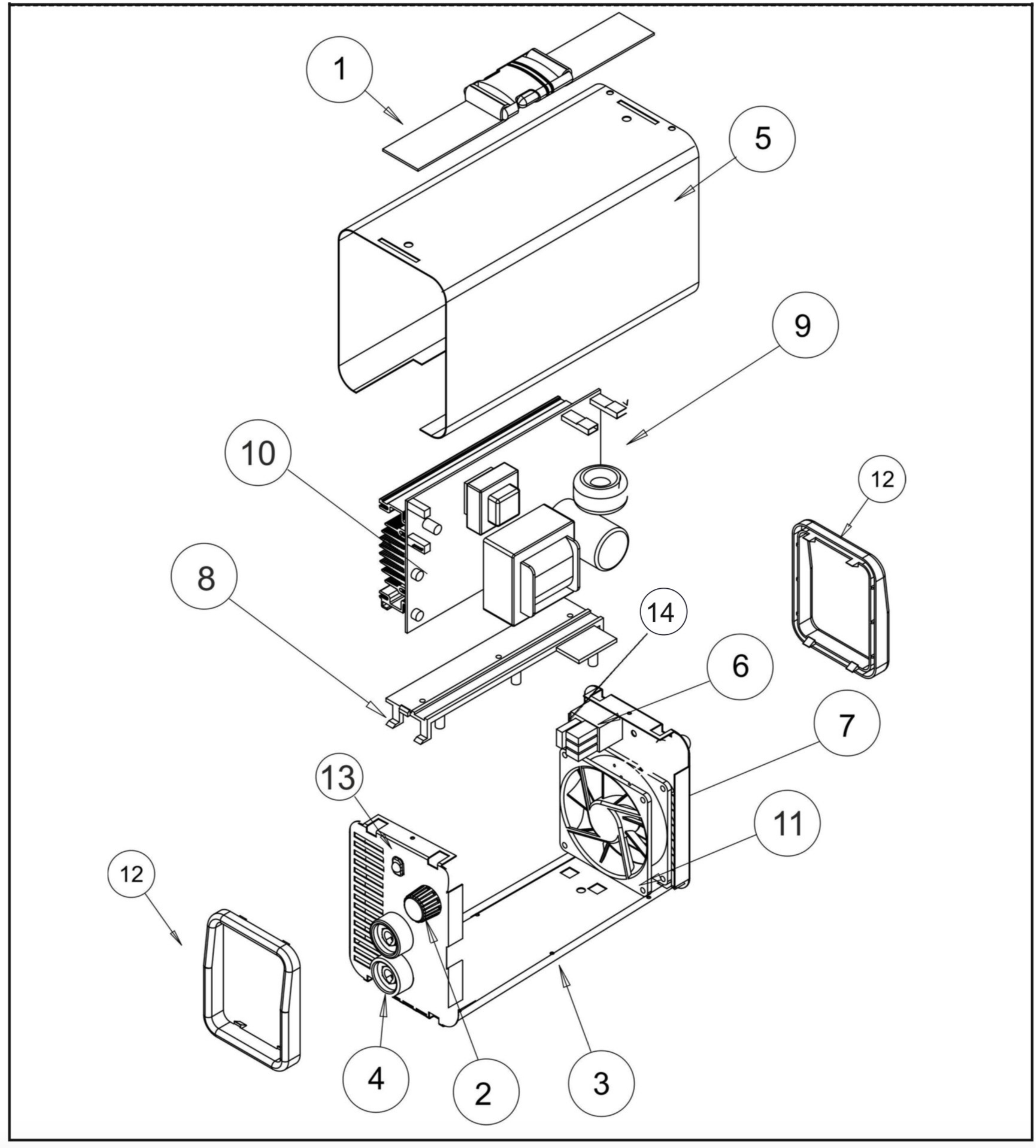 1
5
9
10
12
8
14
6
7
13
11
12
4
2
3