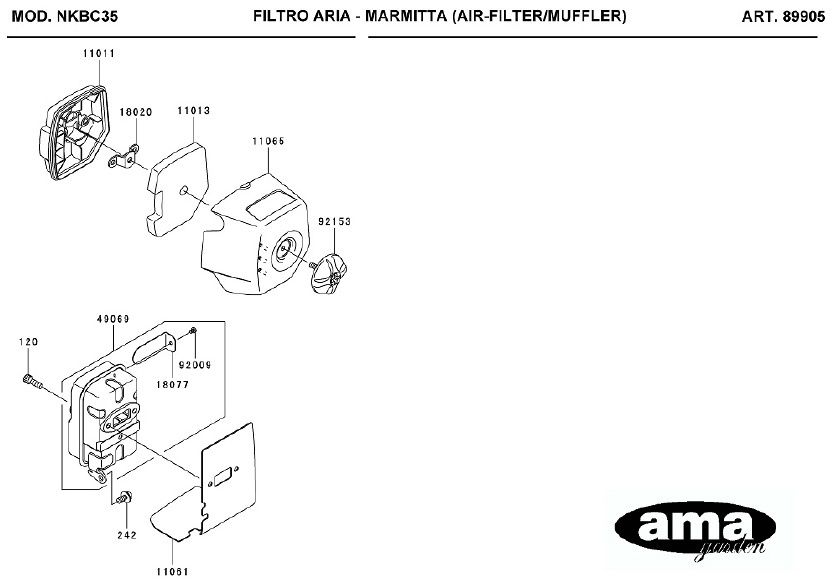 MOD. NKBC35 FILTRO ARIA - MARMITTA (AIR-FILTER/MUFFLER) ART. 89905

11011
18020
11013
11065
92153

49069
120
92009
18077
242
11061

ama
garden