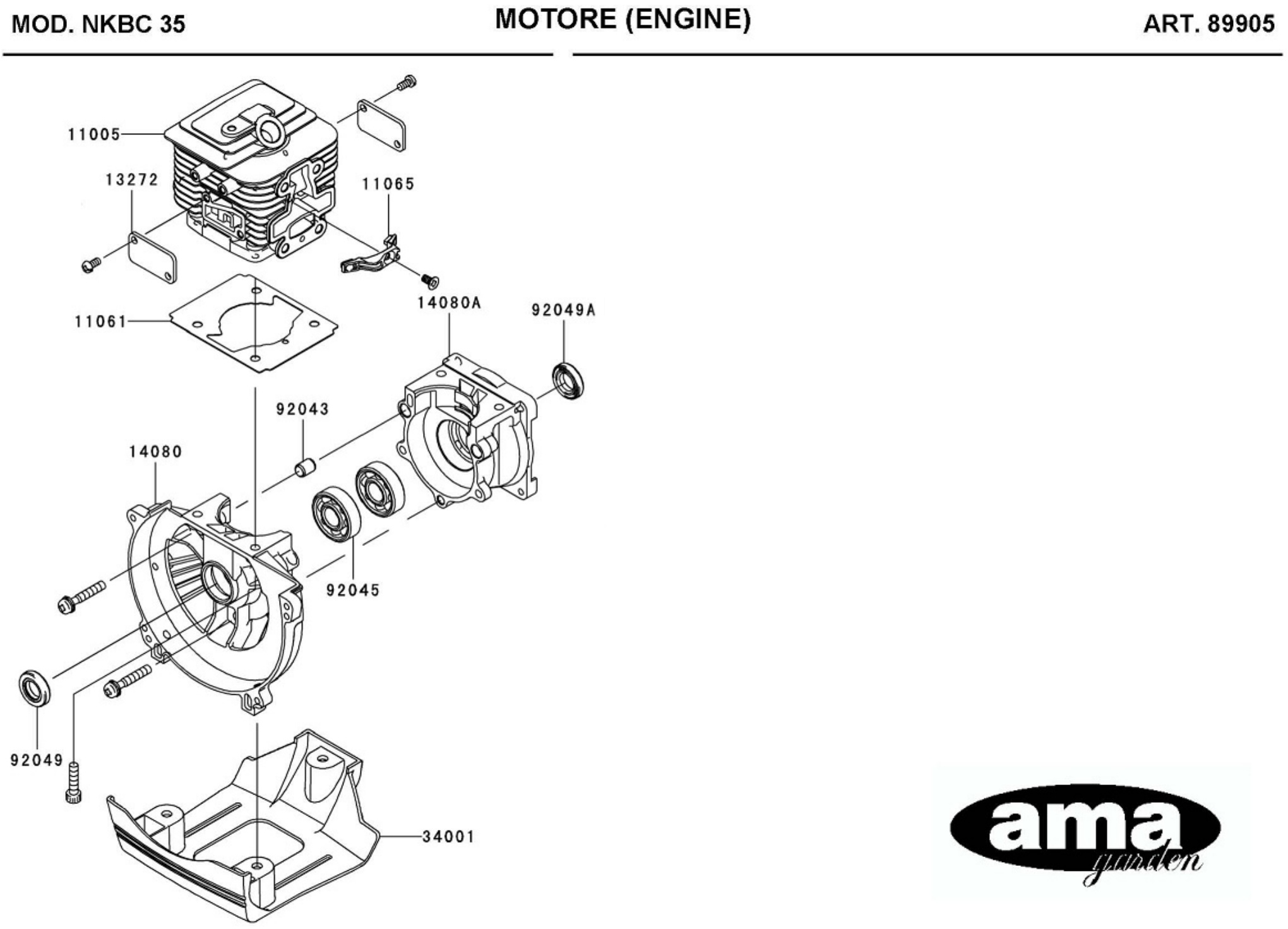 MOD. NKBC 35

MOTORE (ENGINE)

ART. 89905

11005

13272

11065

11061

14080A

92049A

92043

14080

92045

92049

34001

ama
garden