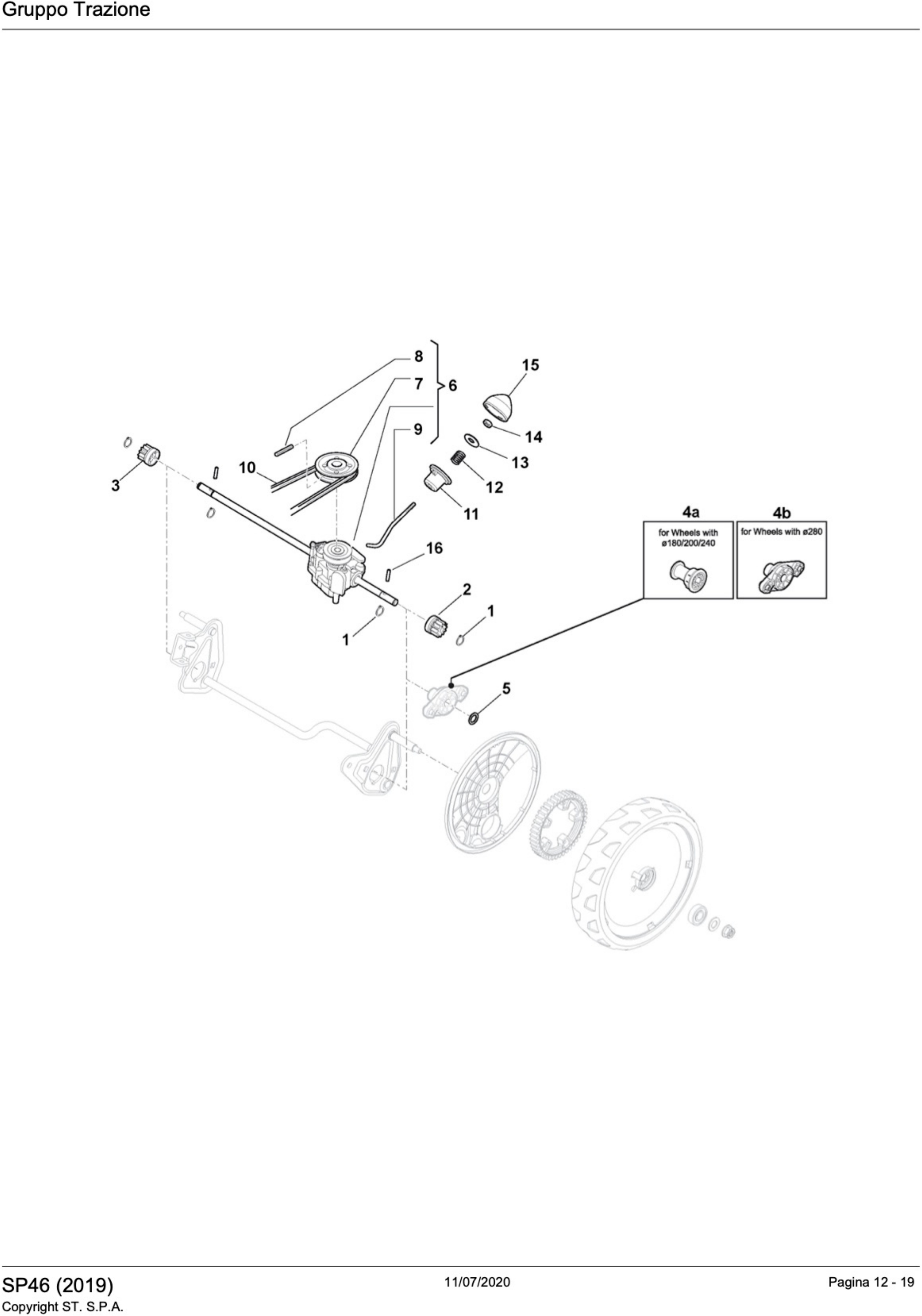 Gruppo Trazione

8
7
6
15
9
14
13
10
3
12
11
4a
for Wheels with ø180/200/240
4b
for Wheels with ø280
16
2
1
1
5

SP46 (2019)
Copyright ST. S.P.A.
11/07/2020
Pagina 12 - 19