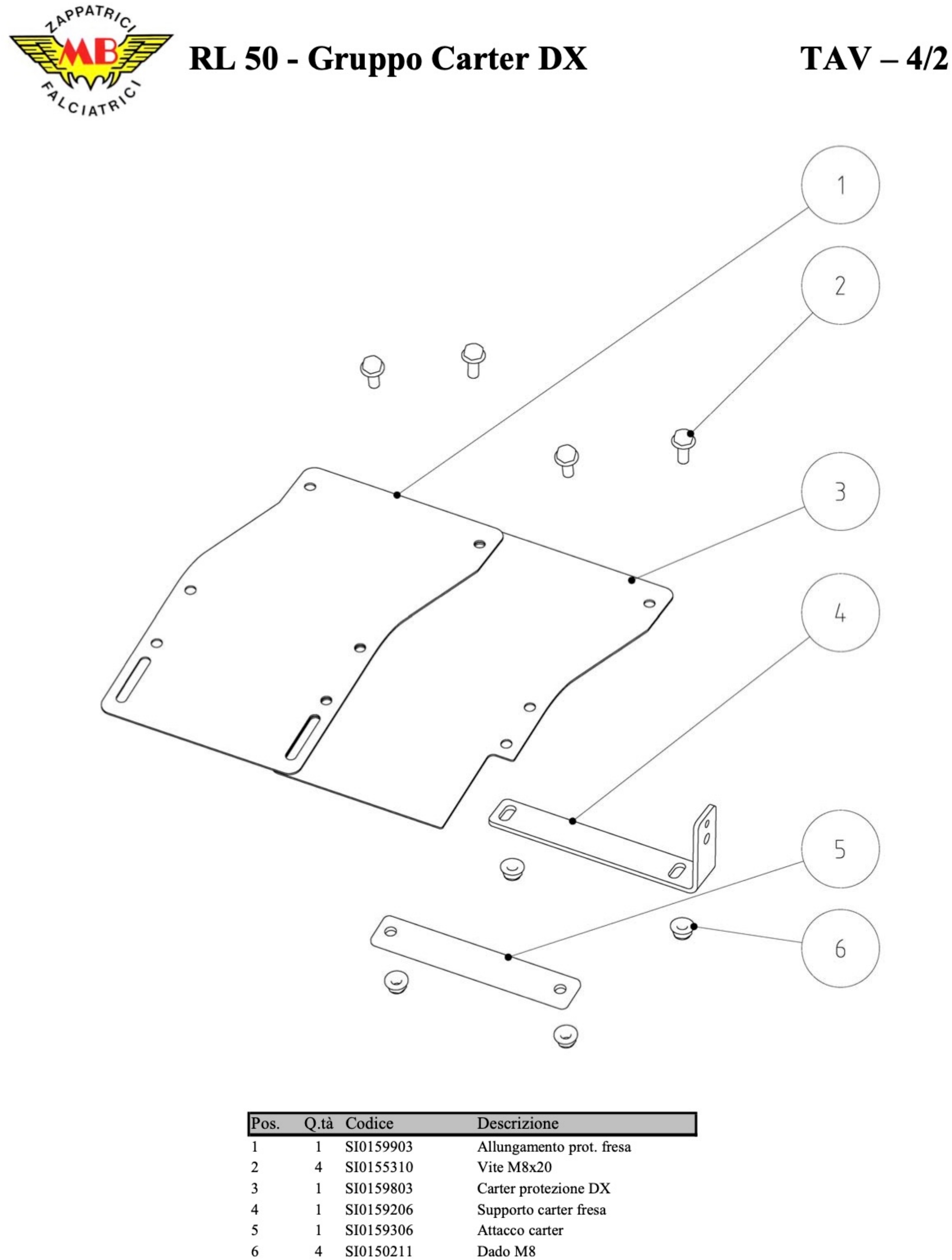 ZAPPATRICI
MB
FALCIATRICI

RL 50 - Gruppo Carter DX

TAV – 4/2

1
2
3
4
5
6

| Pos. | Q.tà | Codice | Descrizione |
|---|---|---|---|
| 1 | 1 | SI0159903 | Allungamento prot. fresa |
| 2 | 4 | SI0155310 | Vite M8x20 |
| 3 | 1 | SI0159803 | Carter protezione DX |
| 4 | 1 | SI0159206 | Supporto carter fresa |
| 5 | 1 | SI0159306 | Attacco carter |
| 6 | 4 | SI0150211 | Dado M8 |