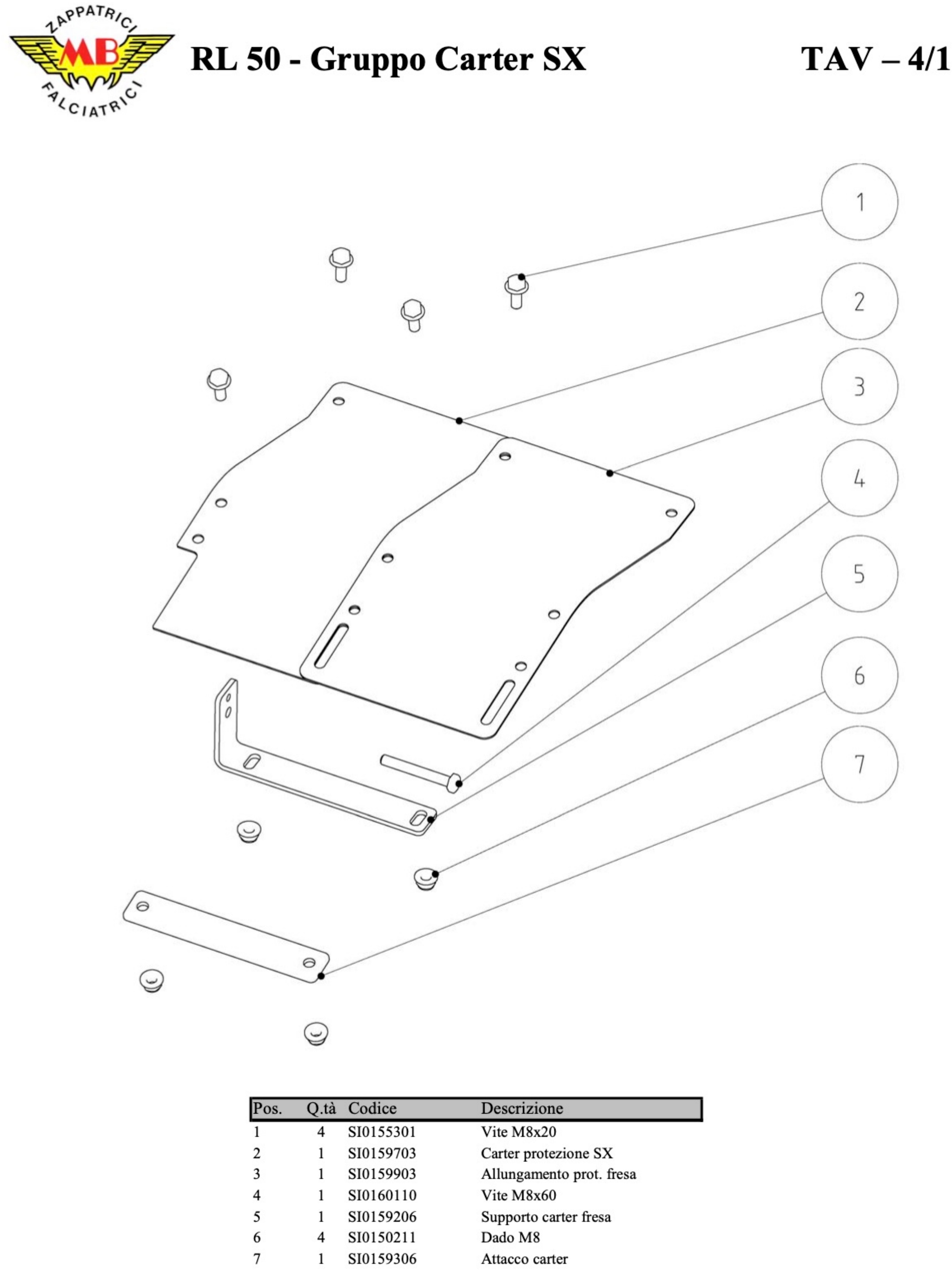 ZAPPATRICI MB FALCIATRICI

RL 50 - Gruppo Carter SX

TAV – 4/1

1
2
3
4
5
6
7

| Pos. | Q.tà | Codice | Descrizione |
|---|---|---|---|
| 1 | 4 | SI0155301 | Vite M8x20 |
| 2 | 1 | SI0159703 | Carter protezione SX |
| 3 | 1 | SI0159903 | Allungamento prot. fresa |
| 4 | 1 | SI0160110 | Vite M8x60 |
| 5 | 1 | SI0159206 | Supporto carter fresa |
| 6 | 4 | SI0150211 | Dado M8 |
| 7 | 1 | SI0159306 | Attacco carter |